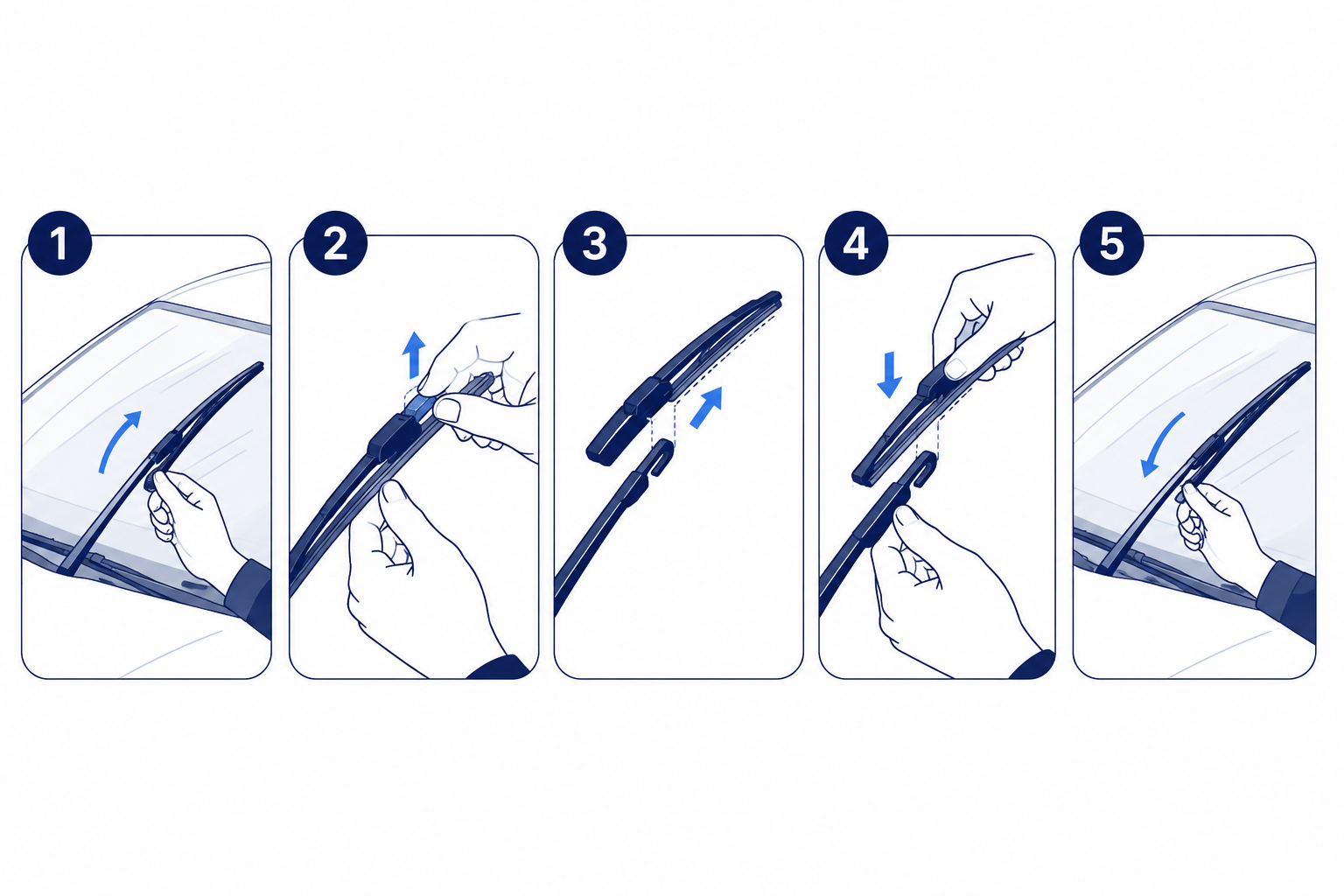 1

2

3

4

5