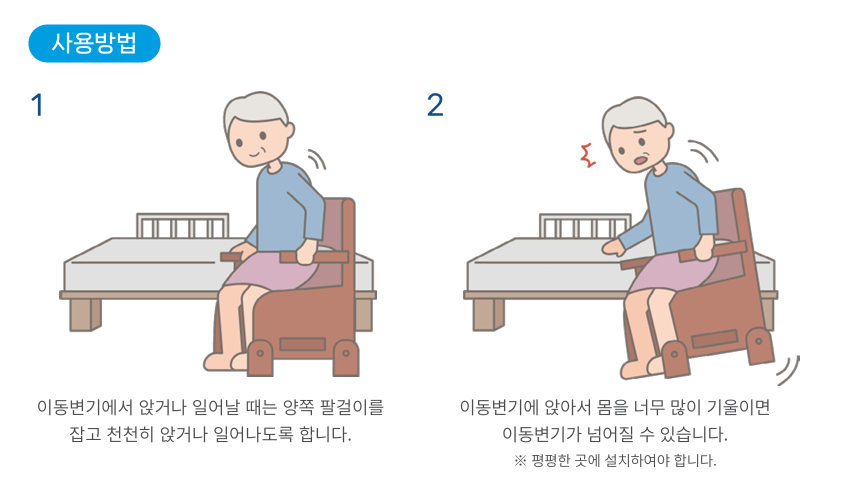 사용방법

1

이동변기에서 앉거나 일어날 때는 양쪽 팔걸이를 잡고 천천히 앉거나 일어나도록 합니다.

2

이동변기에 앉아서 몸을 너무 많이 기울이면 이동변기가 넘어질 수 있습니다.

※ 평평한 곳에 설치하여야 합니다.