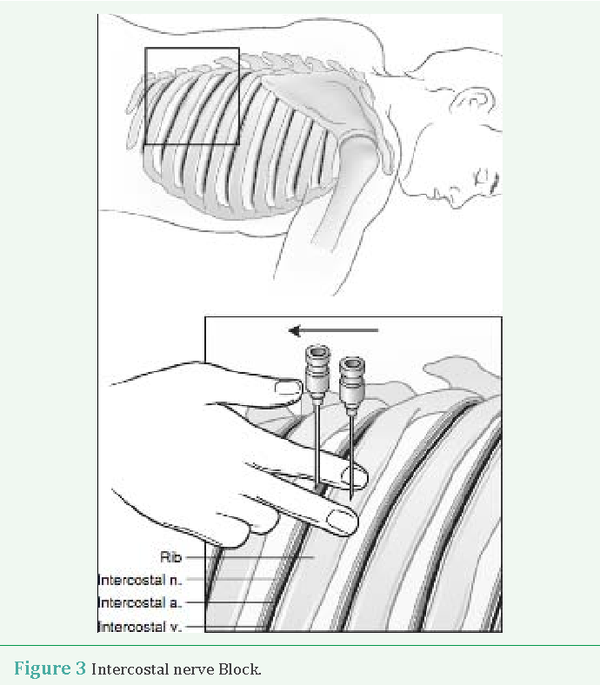 Rib
Intercostal n.
Intercostal a.
Intercostal v.

Figure 3 Intercostal nerve Block.