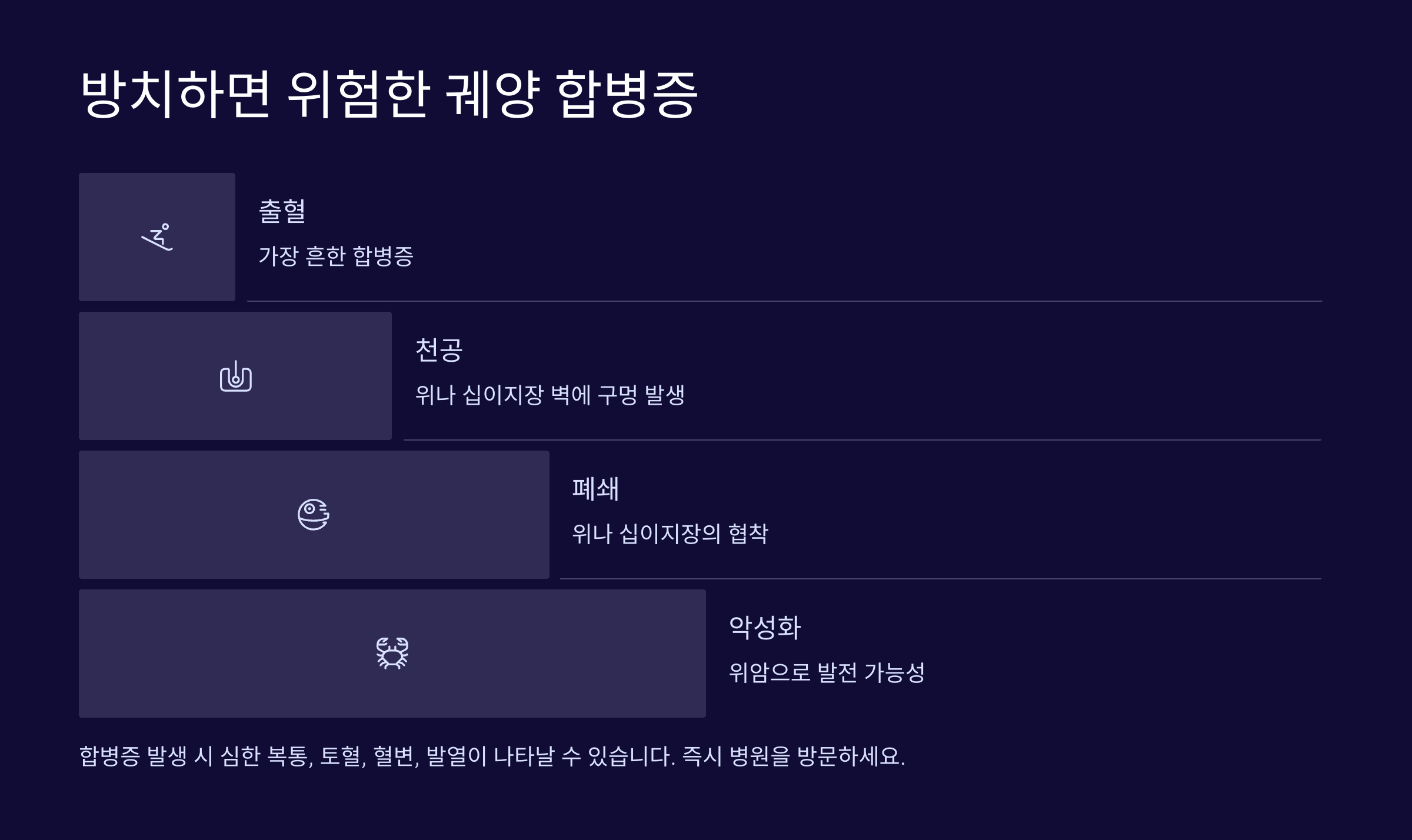 방치하면 위험한 궤양 합병증

출혈

가장 흔한 합병증

천공

위나 십이지장 벽에 구멍 발생

폐쇄

위나 십이지장의 협착

악성화

위암으로 발전 가능성

합병증 발생 시 심한 복통, 토혈, 혈변, 발열이 나타날 수 있습니다. 즉시 병원을 방문하세요.