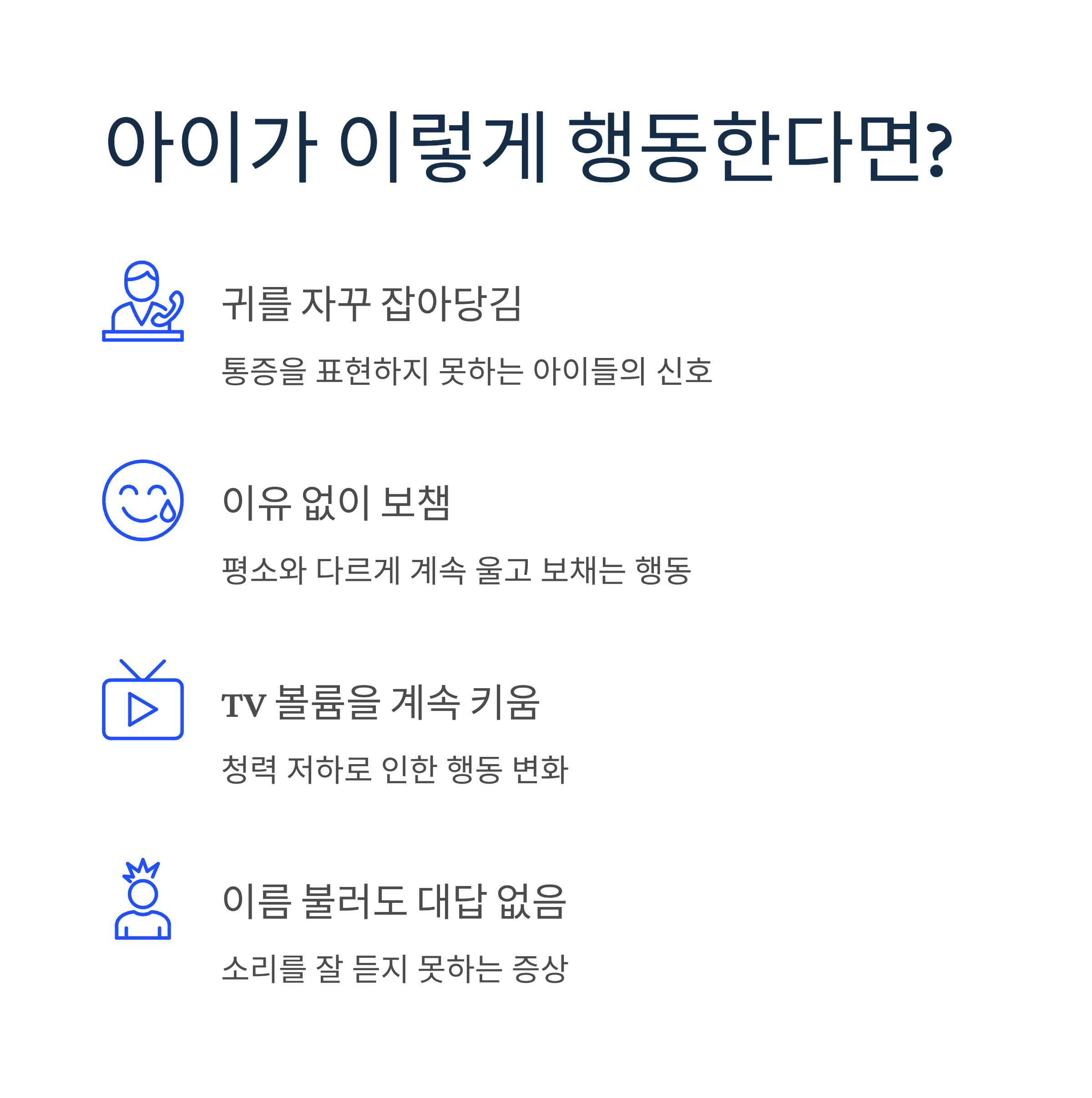 아이가 이렇게 행동한다면?

귀를 자꾸 잡아당김

통증을 표현하지 못하는 아이들의 신호

이유 없이 보챔

평소와 다르게 계속 울고 보채는 행동

TV 볼륨을 계속 키움

청력 저하로 인한 행동 변화

이름 불러도 대답 없음

소리를 잘 듣지 못하는 증상