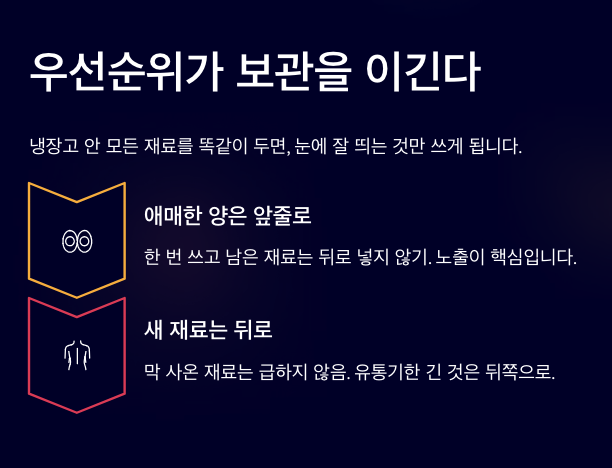 우선순위가 보관을 이긴다

냉장고 안 모든 재료를 똑같이 두면, 눈에 잘 띄는 것만 쓰게 됩니다.

애매한 양은 앞줄로

한 번 쓰고 남은 재료는 뒤로 넣지 않기. 노출이 핵심입니다.

새 재료는 뒤로

막 사온 재료는 급하지 않음. 유통기한 긴 것은 뒤쪽으로.