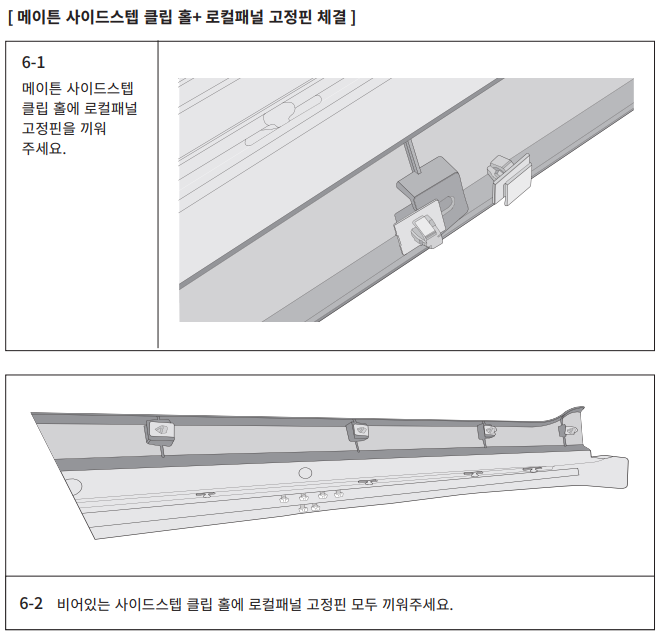 [ 메이튼 사이드스텝 클립 홀+ 로컬패널 고정핀 체결 ]

6-1
메이튼 사이드스텝 클립 홀에 로컬패널 고정핀을 끼워 주세요.

6-2 비어있는 사이드스텝 클립 홀에 로컬패널 고정핀 모두 끼워주세요.