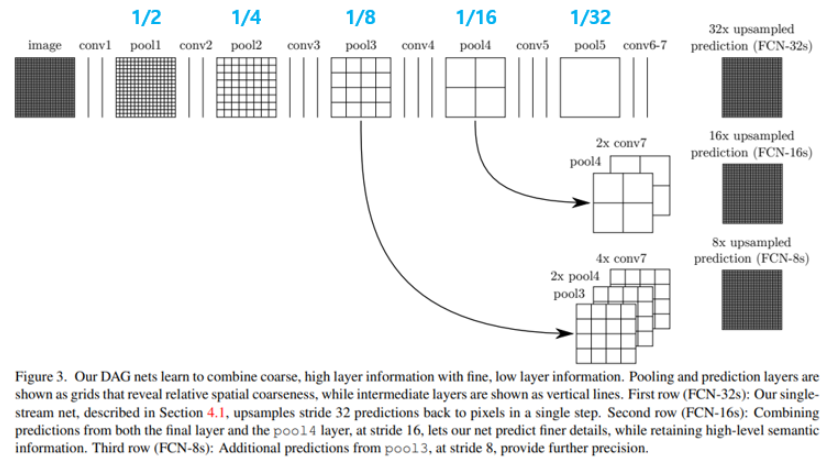 1/2 1/4 1/8 1/16 1/32

image conv1 pool1 conv2 pool2 conv3 pool3 conv4 pool4 conv5 pool5 conv6-7

32x upsampled prediction (FCN-32s)

2x conv7
pool4

16x upsampled prediction (FCN-16s)

4x conv7
2x pool4
pool3

8x upsampled prediction (FCN-8s)

Figure 3. Our DAG nets learn to combine coarse, high layer information with fine, low layer information. Pooling and prediction layers are shown as grids that reveal relative spatial coarseness, while intermediate layers are shown as vertical lines. First row (FCN-32s): Our single-stream net, described in Section 4.1, upsamples stride 32 predictions back to pixels in a single step. Second row (FCN-16s): Combining predictions from both the final layer and the pool4 layer, at stride 16, lets our net predict finer details, while retaining high-level semantic information. Third row (FCN-8s): Additional predictions from pool3, at stride 8, provide further precision.