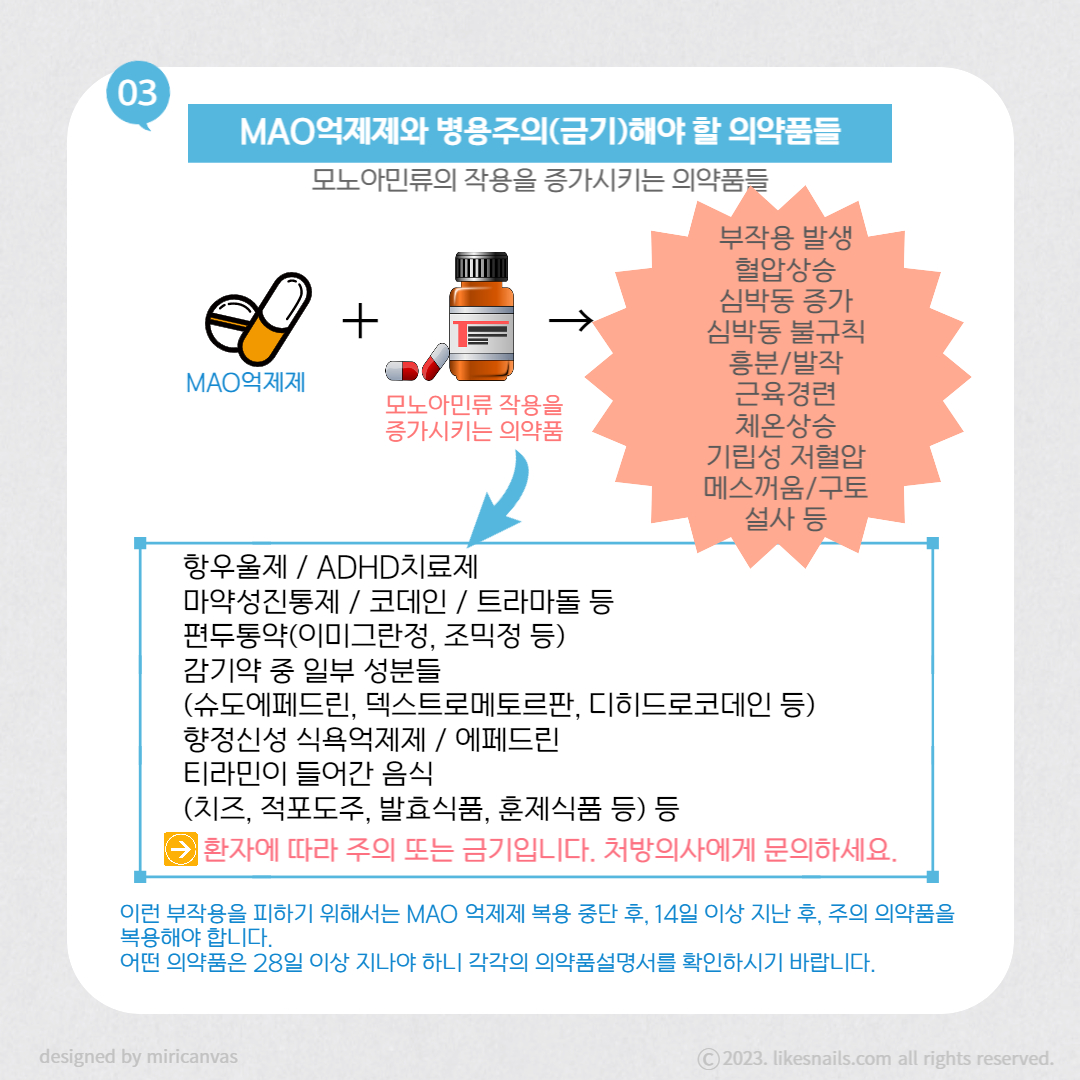 03

MAO억제제와 병용주의(금기)해야 할 의약품들

모노아민류의 작용을 증가시키는 의약품들

MAO억제제 + 모노아민류 작용을 증가시키는 의약품 →

부작용 발생
혈압상승
심박동 증가
심박동 불규칙
흥분/발작
근육경련
체온상승
기립성 저혈압
메스꺼움/구토
설사 등

항우울제 / ADHD치료제
마약성진통제 / 코데인 / 트라마돌 등
편두통약(이미그란정, 조믹정 등)
감기약 중 일부 성분들
(슈도에페드린, 덱스트로메토르판, 디히드로코데인 등)
향정신성 식욕억제제 / 에페드린
티라민이 들어간 음식
(치즈, 적포도주, 발효식품, 훈제식품 등) 등

환자에 따라 주의 또는 금기입니다. 처방의사에게 문의하세요.

이런 부작용을 피하기 위해서는 MAO 억제제 복용 중단 후, 14일 이상 지난 후, 주의 의약품을 복용해야 합니다.
어떤 의약품은 28일 이상 지나야 하니 각각의 의약품설명서를 확인하시기 바랍니다.

designed by miricanvas

ⓒ2023. likesnails.com all rights reserved.