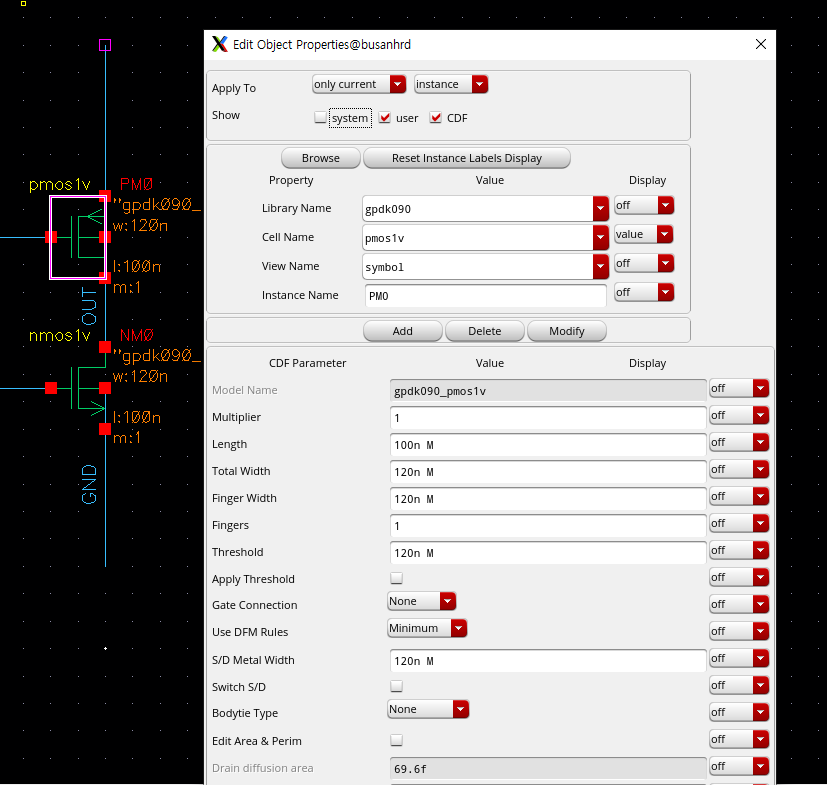 pmos1v PM0
"gpdk090_
w:120n
l:100n
m:1
OUT
nmos1v NM0
"gpdk090_
w:120n
l:100n
m:1
GND

Edit Object Properties@busanhrd

Apply To only current instance
Show system user CDF

Browse Reset Instance Labels Display

| Property | Value | Display |
|---|---|---|
| Library Name | gpdk090 | off |
| Cell Name | pmos1v | value |
| View Name | symbol | off |
| Instance Name | PM0 | off |

Add Delete Modify

| CDF Parameter | Value | Display |
|---|---|---|
| Model Name | gpdk090_pmos1v | off |
| Multiplier | 1 | off |
| Length | 100n M | off |
| Total Width | 120n M | off |
| Finger Width | 120n M | off |
| Fingers | 1 | off |
| Threshold | 120n M | off |
| Apply Threshold | | off |
| Gate Connection | None | off |
| Use DFM Rules | Minimum | off |
| S/D Metal Width | 120n M | off |
| Switch S/D | | off |
| Bodytie Type | None | off |
| Edit Area & Perim | | off |
| Drain diffusion area | 69.6f | off |