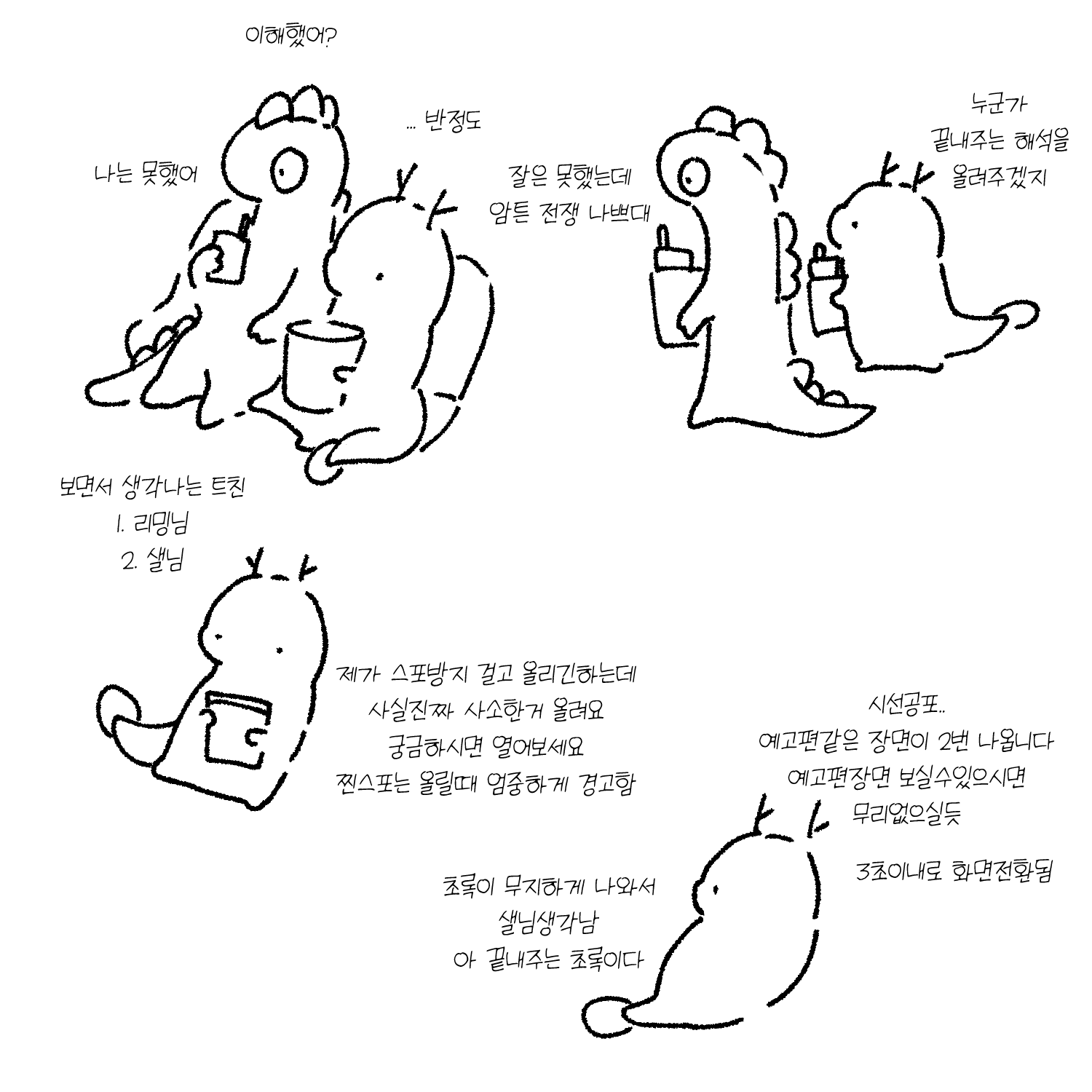 이해했어?

나는 못했어

... 반정도

잘은 못했는데
암튼 전쟁 나쁘대

누군가
끝내주는 해석을
올려주겠지

보면서 생각나는 트친
1. 리밍님
2. 샐님

제가 스포방지 걸고 올리긴하는데
사실진짜 사소한거 올려요
궁금하시면 열어보세요
찐스포는 올릴때 엄중하게 경고함

시선공포..
예고편같은 장면이 2번 나옵니다
예고편장면 보실수있으시면
무리없으실듯

3초이내로 화면전환됨

초록이 무지하게 나와서
샐님생각남
아 끝내주는 초록이다