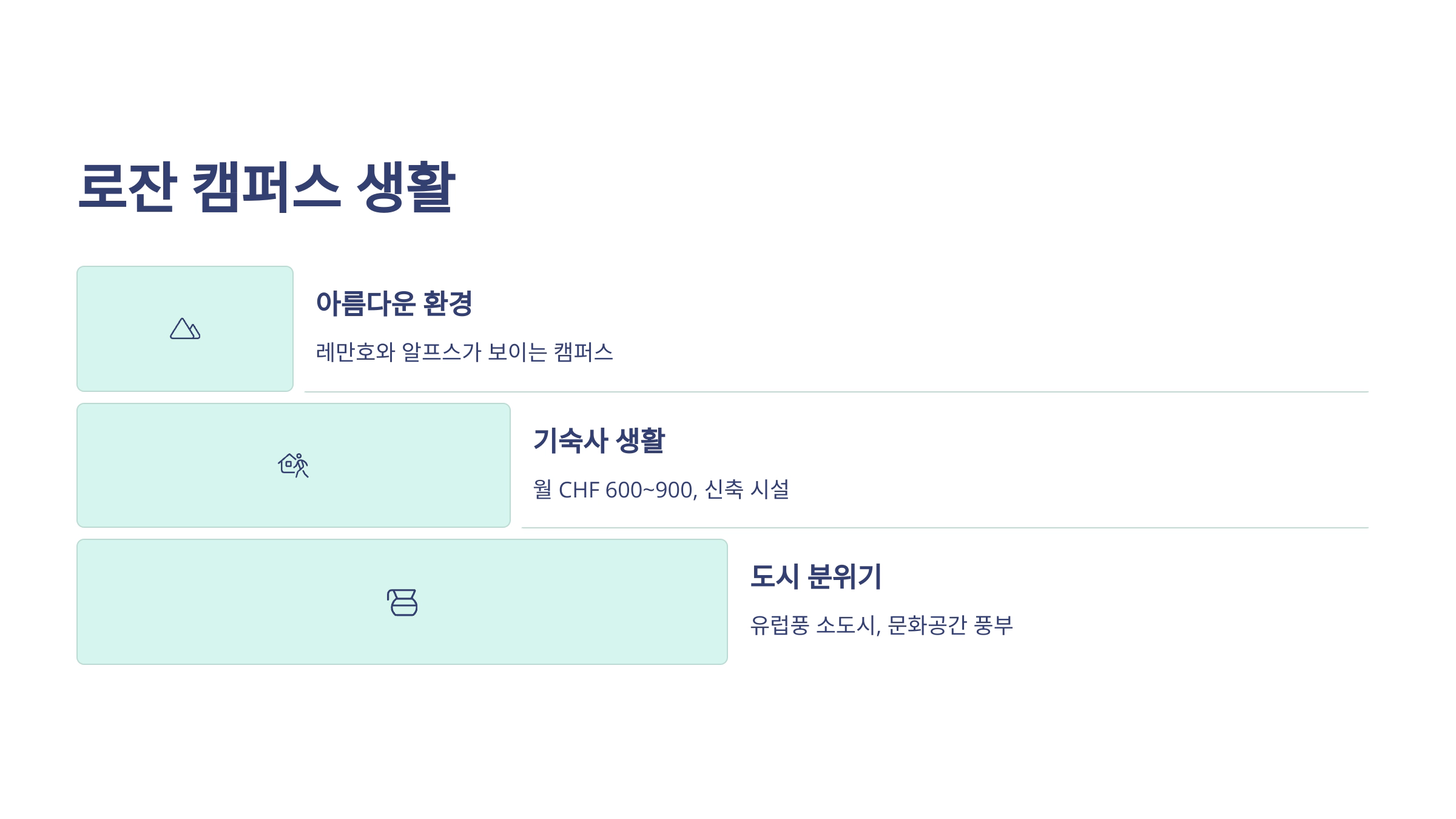 로잔 캠퍼스 생활

아름다운 환경

레만호와 알프스가 보이는 캠퍼스

기숙사 생활

월 CHF 600~900, 신축 시설

도시 분위기

유럽풍 소도시, 문화공간 풍부