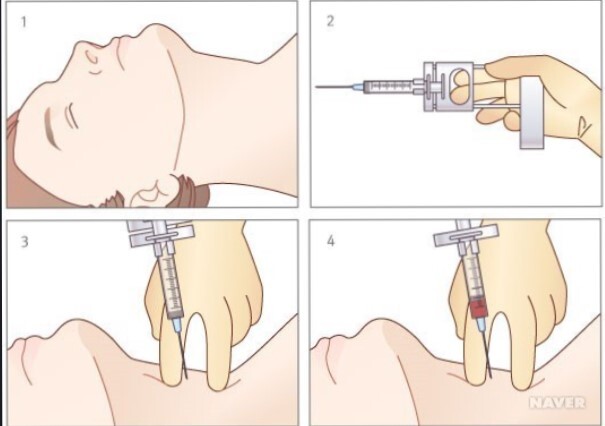 1

2

3

4

NAVER