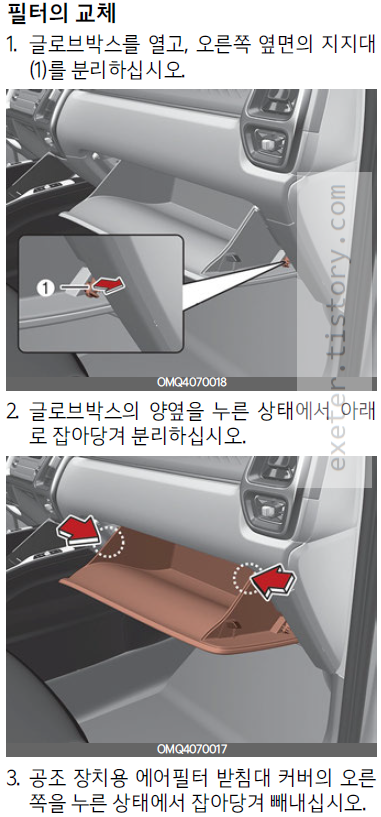 필터의 교체

1. 글로브박스를 열고, 오른쪽 옆면의 지지대 (1)를 분리하십시오.

1

OMQ4070018

exeter.tistory.com

2. 글로브박스의 양옆을 누른 상태에서 아래로 잡아당겨 분리하십시오.

OMQ4070017

3. 공조 장치용 에어필터 받침대 커버의 오른쪽을 누른 상태에서 잡아당겨 빼내십시오.