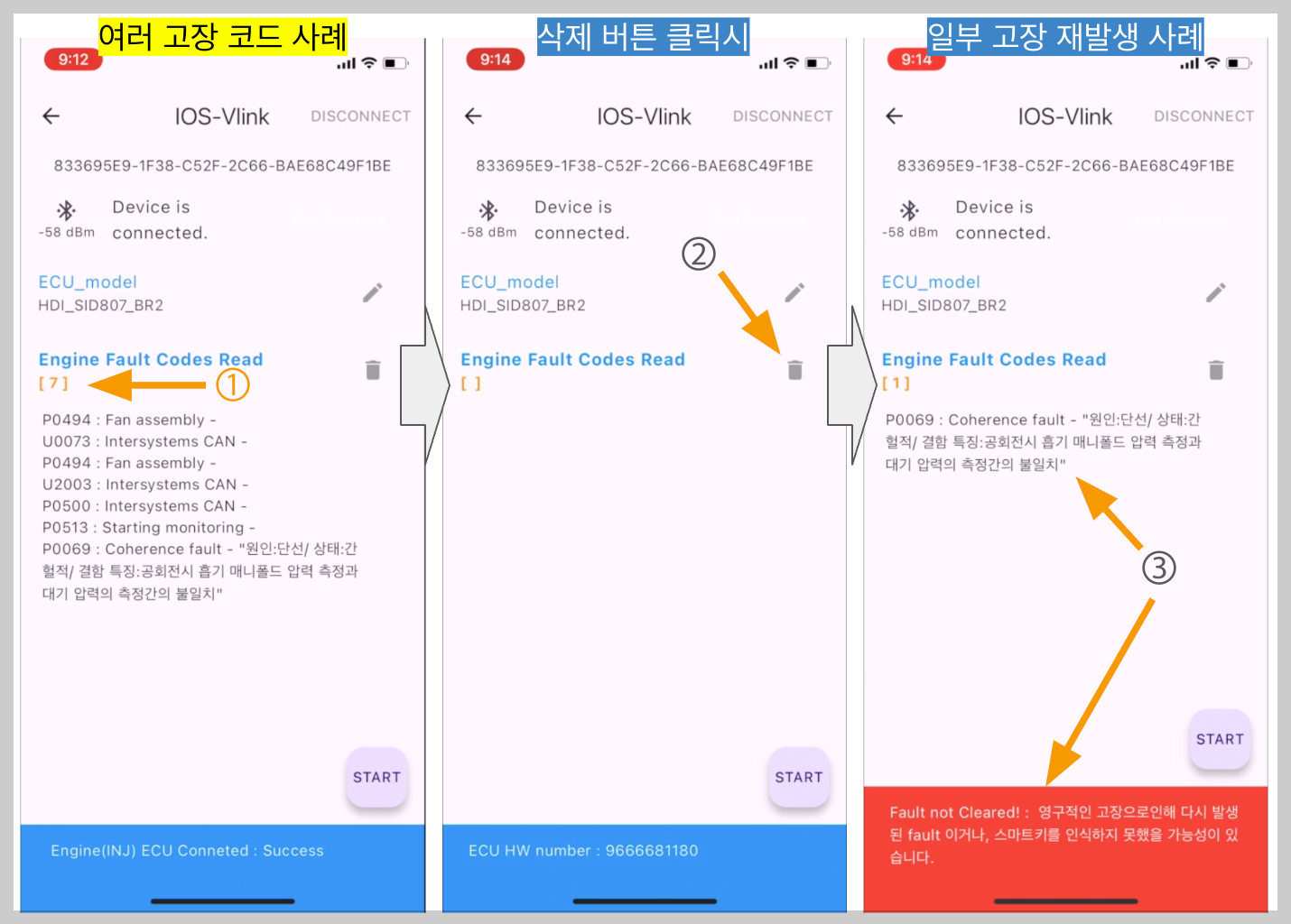 여러 고장 코드 사례

9:12

IOS-Vlink DISCONNECT

833695E9-1F38-C52F-2C66-BAE68C49F1BE

-58 dBm Device is connected.

ECU_model
HDI_SID807_BR2

Engine Fault Codes Read
[ 7 ] ①

P0494 : Fan assembly -
U0073 : Intersystems CAN -
P0494 : Fan assembly -
U2003 : Intersystems CAN -
P0500 : Intersystems CAN -
P0513 : Starting monitoring -
P0069 : Coherence fault - "원인:단선/ 상태:간헐적/ 결함 특징:공회전시 흡기 매니폴드 압력 측정과 대기 압력의 측정간의 불일치"

START

Engine(INJ) ECU Conneted : Success

삭제 버튼 클릭시

9:14

IOS-Vlink DISCONNECT

833695E9-1F38-C52F-2C66-BAE68C49F1BE

-58 dBm Device is connected.

②

ECU_model
HDI_SID807_BR2

Engine Fault Codes Read
[ ]

START

ECU HW number : 9666681180

일부 고장 재발생 사례

9:14

IOS-Vlink DISCONNECT

833695E9-1F38-C52F-2C66-BAE68C49F1BE

-58 dBm Device is connected.

ECU_model
HDI_SID807_BR2

Engine Fault Codes Read
[ 1 ]

P0069 : Coherence fault - "원인:단선/ 상태:간헐적/ 결함 특징:공회전시 흡기 매니폴드 압력 측정과 대기 압력의 측정간의 불일치"

③

START

Fault not Cleared! : 영구적인 고장으로인해 다시 발생된 fault 이거나, 스마트키를 인식하지 못했을 가능성이 있습니다.