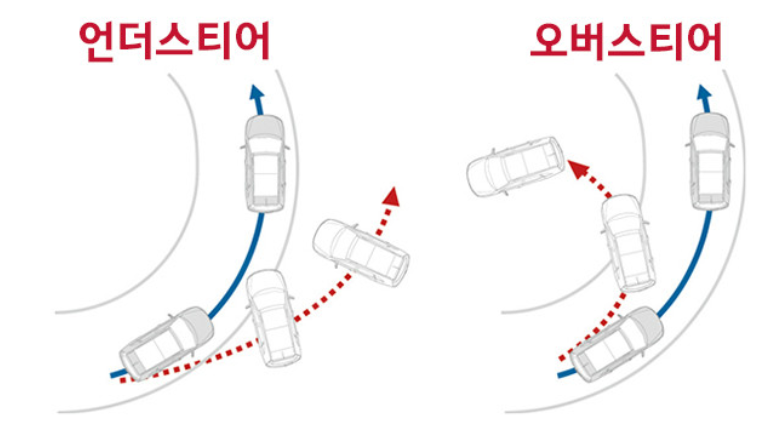 언더스티어

오버스티어