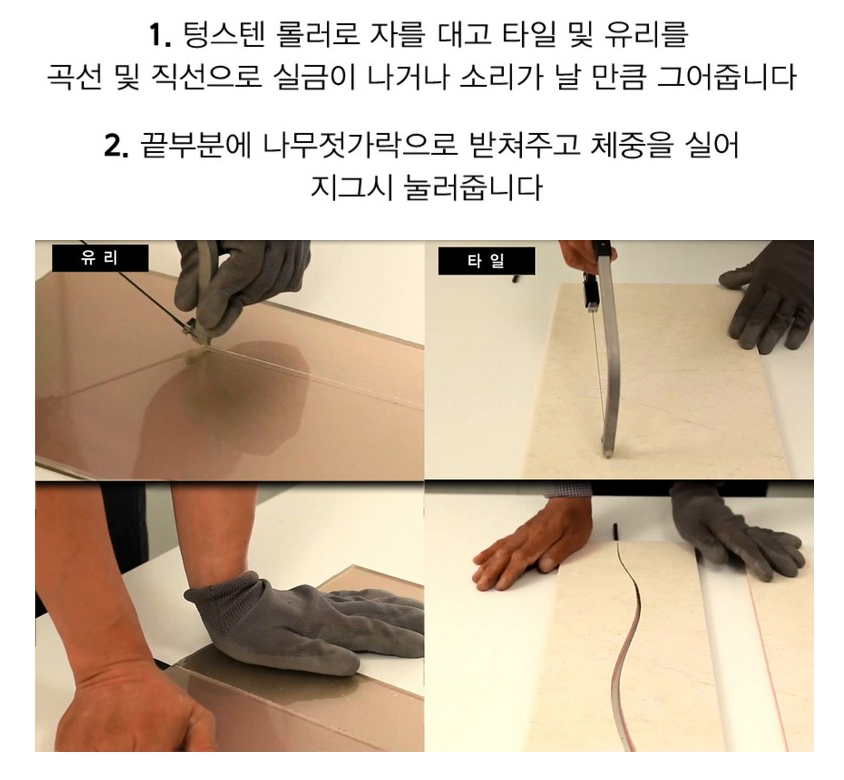 1. 텅스텐 롤러로 자를 대고 타일 및 유리를 곡선 및 직선으로 실금이 나거나 소리가 날 만큼 그어줍니다

2. 끝부분에 나무젓가락으로 받쳐주고 체중을 실어 지그시 눌러줍니다

유 리

타 일