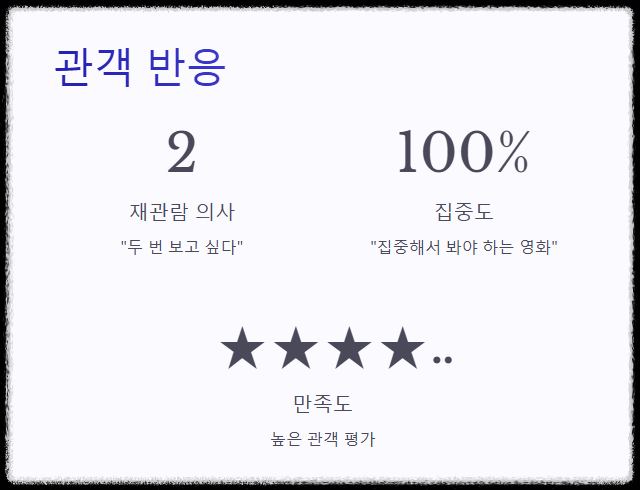 관객 반응

2

재관람 의사

"두 번 보고 싶다"

100%

집중도

"집중해서 봐야 하는 영화"

★★★★..

만족도

높은 관객 평가