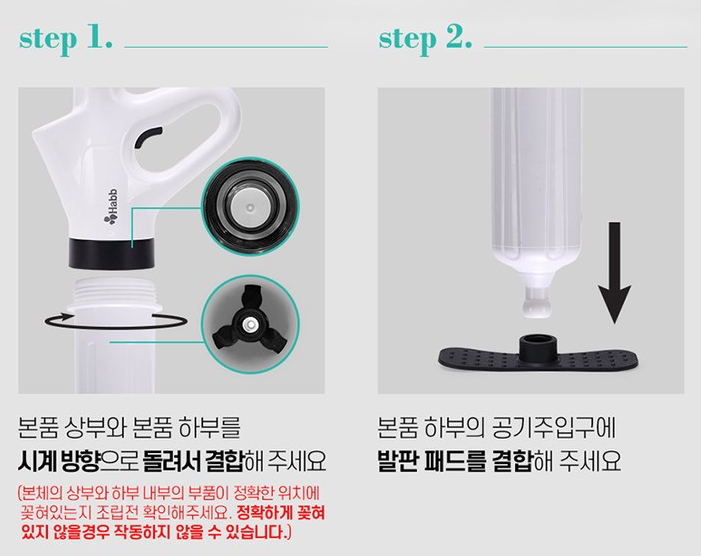 step 1.

Habb

본품 상부와 본품 하부를
시계 방향으로 돌려서 결합해 주세요

(본체의 상부와 하부 내부의 부품이 정확한 위치에 꽂혀있는지 조립전 확인해주세요. 정확하게 꽂혀 있지 않을경우 작동하지 않을 수 있습니다.)

step 2.

본품 하부의 공기주입구에
발판 패드를 결합해 주세요