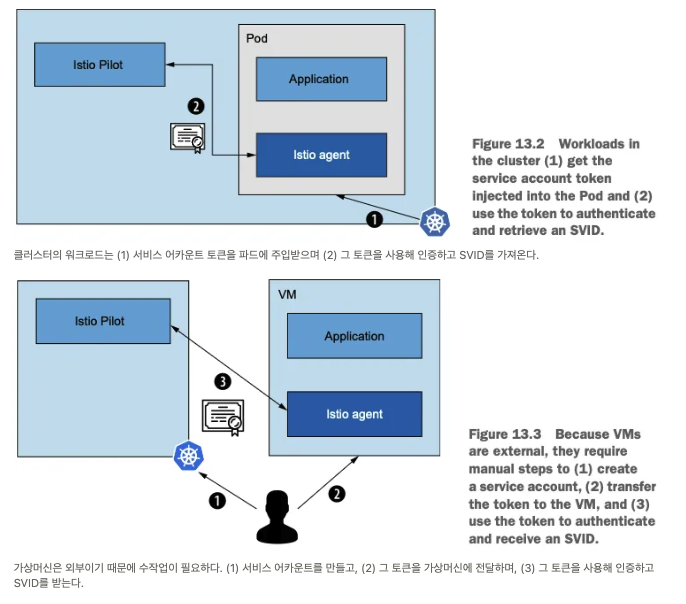 Istio Pilot

Pod

Application

2

Istio agent

1

Figure 13.2 Workloads in the cluster (1) get the service account token injected into the Pod and (2) use the token to authenticate and retrieve an SVID.

클러스터의 워크로드는 (1) 서비스 어카운트 토큰을 파드에 주입받으며 (2) 그 토큰을 사용해 인증하고 SVID를 가져온다.

Istio Pilot

VM

Application

3

Istio agent

1

2

Figure 13.3 Because VMs are external, they require manual steps to (1) create a service account, (2) transfer the token to the VM, and (3) use the token to authenticate and receive an SVID.

가상머신은 외부이기 때문에 수작업이 필요하다. (1) 서비스 어카운트를 만들고, (2) 그 토큰을 가상머신에 전달하며, (3) 그 토큰을 사용해 인증하고 SVID를 받는다.