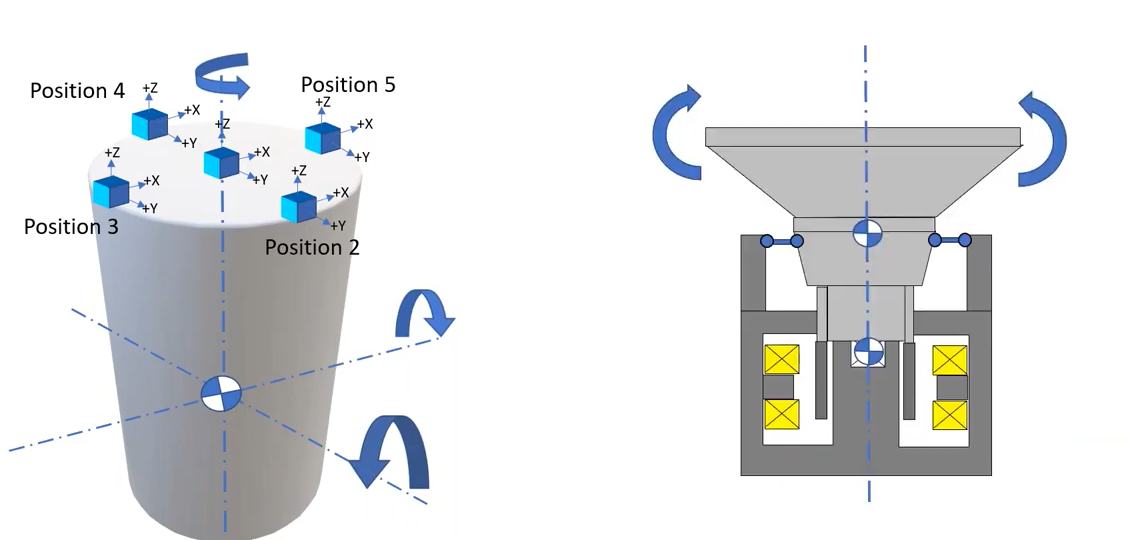 Position 4
+Z
+X
+Y
Position 5
+Z
+X
+Y
+Z
+X
+Y
+Z
+X
+Y
Position 3
+Z
+X
+Y
Position 2