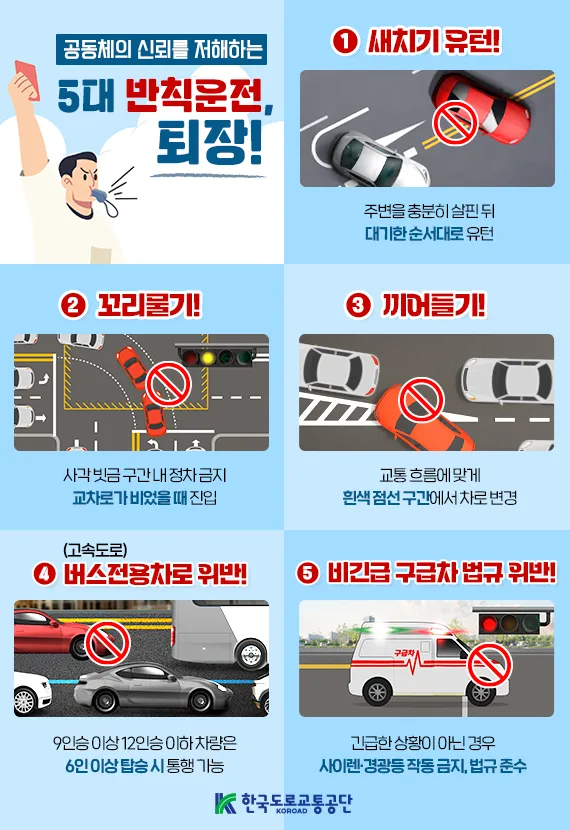 공동체의 신뢰를 저해하는

5대 반칙운전, 퇴장!

① 새치기 유턴!

주변을 충분히 살핀 뒤
대기한 순서대로 유턴

② 꼬리물기!

사각 빗금 구간 내 정차 금지
교차로가 비었을 때 진입

③ 끼어들기!

교통 흐름에 맞게
흰색 점선 구간에서 차로 변경

(고속도로)
④ 버스전용차로 위반!

9인승 이상 12인승 이하 차량은
6인 이상 탑승 시 통행 가능

⑤ 비긴급 구급차 법규 위반!

구급차

긴급한 상황이 아닌 경우
사이렌·경광등 작동 금지, 법규 준수

한국도로교통공단
KOROAD