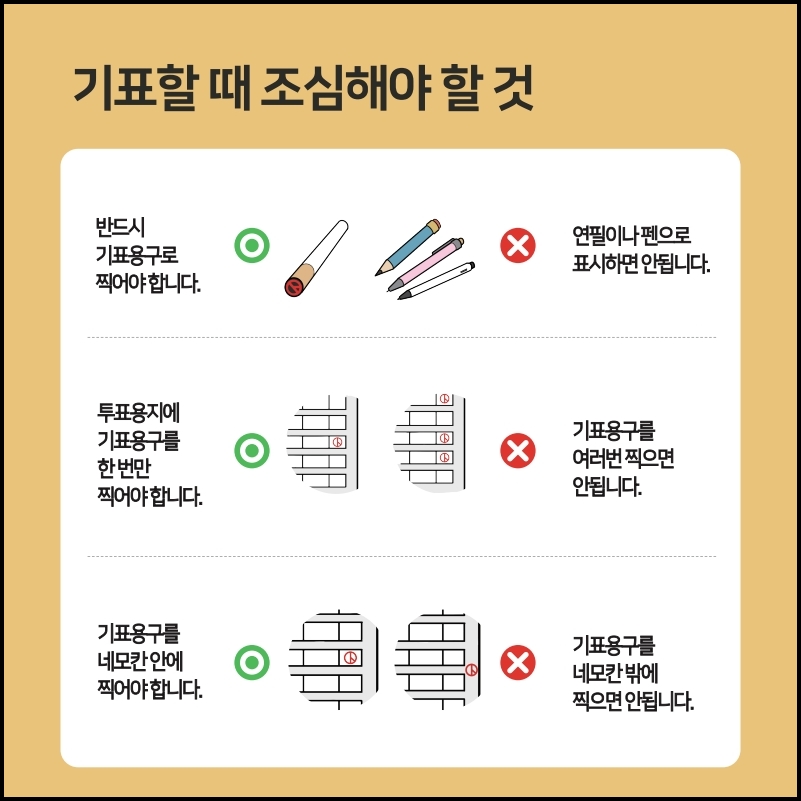 기표할 때 조심해야 할 것

반드시 기표용구로 찍어야 합니다.

연필이나 펜으로 표시하면 안됩니다.

투표용지에 기표용구를 한 번만 찍어야 합니다.

기표용구를 여러번 찍으면 안됩니다.

기표용구를 네모칸 안에 찍어야 합니다.

기표용구를 네모칸 밖에 찍으면 안됩니다.