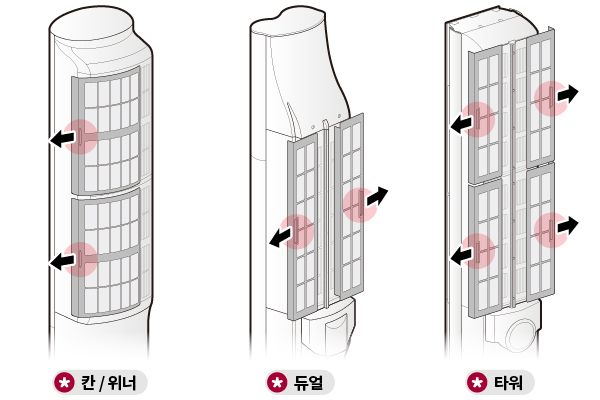 칸 / 위너

듀얼

타워