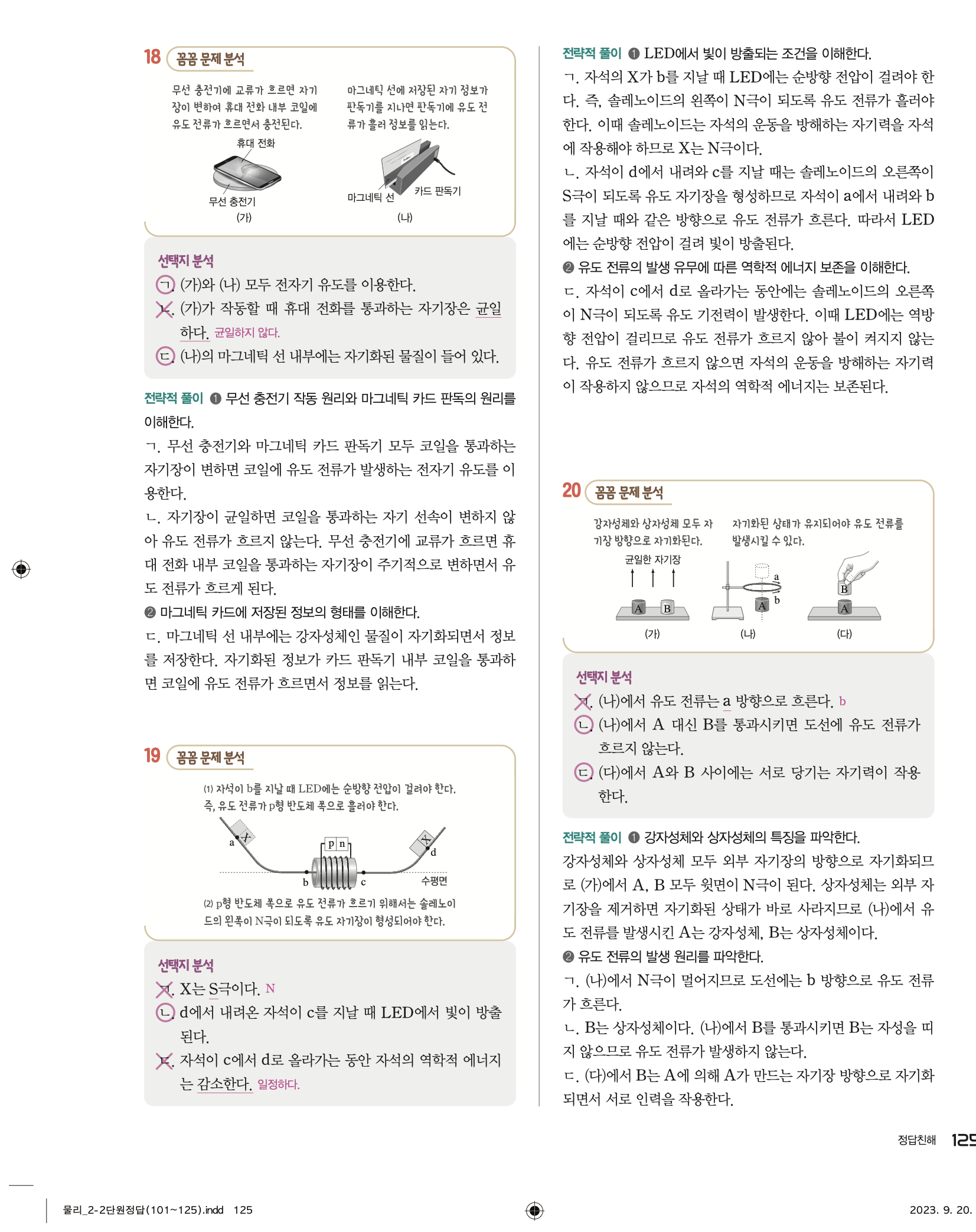 18 꼼꼼 문제 분석

무선 충전기에 교류가 흐르면 자기장이 변하여 휴대 전화 내부 코일에 유도 전류가 흐르면서 충전된다.

마그네틱 선에 저장된 자기 정보가 판독기를 지나면 판독기에 유도 전류가 흘러 정보를 읽는다.

휴대 전화
무선 충전기
(가)

마그네틱 선
카드 판독기
(나)

선택지 분석
ㄱ. (가)와 (나) 모두 전자기 유도를 이용한다.
ㄴ. (가)가 작동할 때 휴대 전화를 통과하는 자기장은 균일하다. 균일하지 않다.
ㄷ. (나)의 마그네틱 선 내부에는 자기화된 물질이 들어 있다.

전략적 풀이 ❶ 무선 충전기 작동 원리와 마그네틱 카드 판독의 원리를 이해한다.
ㄱ. 무선 충전기와 마그네틱 카드 판독기 모두 코일을 통과하는 자기장이 변하면 코일에 유도 전류가 발생하는 전자기 유도를 이용한다.
ㄴ. 자기장이 균일하면 코일을 통과하는 자기 선속이 변하지 않아 유도 전류가 흐르지 않는다. 무선 충전기에 교류가 흐르면 휴대 전화 내부 코일을 통과하는 자기장이 주기적으로 변하면서 유도 전류가 흐르게 된다.
❷ 마그네틱 카드에 저장된 정보의 형태를 이해한다.
ㄷ. 마그네틱 선 내부에는 강자성체인 물질이 자기화되면서 정보를 저장한다. 자기화된 정보가 카드 판독기 내부 코일을 통과하면 코일에 유도 전류가 흐르면서 정보를 읽는다.

19 꼼꼼 문제 분석

(1) 자석이 b를 지날 때 LED에는 순방향 전압이 걸려야 한다. 즉, 유도 전류가 p형 반도체 쪽으로 흘러야 한다.

a X p n X d b c 수평면

(2) p형 반도체 쪽으로 유도 전류가 흐르기 위해서는 솔레노이드의 왼쪽이 N극이 되도록 유도 자기장이 형성되어야 한다.

선택지 분석
ㄱ. X는 S극이다. N
ㄴ. d에서 내려온 자석이 c를 지날 때 LED에서 빛이 방출된다.
ㄷ. 자석이 c에서 d로 올라가는 동안 자석의 역학적 에너지는 감소한다. 일정하다.

전략적 풀이 ❶ LED에서 빛이 방출되는 조건을 이해한다.
ㄱ. 자석의 X가 b를 지날 때 LED에는 순방향 전압이 걸려야 한다. 즉, 솔레노이드의 왼쪽이 N극이 되도록 유도 전류가 흘러야 한다. 이때 솔레노이드는 자석의 운동을 방해하는 자기력을 자석에 작용해야 하므로 X는 N극이다.
ㄴ. 자석이 d에서 내려와 c를 지날 때는 솔레노이드의 오른쪽이 S극이 되도록 유도 자기장을 형성하므로 자석이 a에서 내려와 b를 지날 때와 같은 방향으로 유도 전류가 흐른다. 따라서 LED에는 순방향 전압이 걸려 빛이 방출된다.
❷ 유도 전류의 발생 유무에 따른 역학적 에너지 보존을 이해한다.
ㄷ. 자석이 c에서 d로 올라가는 동안에는 솔레노이드의 오른쪽이 N극이 되도록 유도 기전력이 발생한다. 이때 LED에는 역방향 전압이 걸리므로 유도 전류가 흐르지 않아 불이 켜지지 않는다. 유도 전류가 흐르지 않으면 자석의 운동을 방해하는 자기력이 작용하지 않으므로 자석의 역학적 에너지는 보존된다.

20 꼼꼼 문제 분석

강자성체와 상자성체 모두 자기장 방향으로 자기화된다.

자기화된 상태가 유지되어야 유도 전류를 발생시킬 수 있다.

균일한 자기장
A B
(가)
a b A
(나)
B A
(다)

선택지 분석
ㄱ. (나)에서 유도 전류는 a 방향으로 흐른다. b
ㄴ. (나)에서 A 대신 B를 통과시키면 도선에 유도 전류가 흐르지 않는다.
ㄷ. (다)에서 A와 B 사이에는 서로 당기는 자기력이 작용한다.

전략적 풀이 ❶ 강자성체와 상자성체의 특징을 파악한다.
강자성체와 상자성체 모두 외부 자기장의 방향으로 자기화되므로 (가)에서 A, B 모두 윗면이 N극이 된다. 상자성체는 외부 자기장을 제거하면 자기화된 상태가 바로 사라지므로 (나)에서 유도 전류를 발생시킨 A는 강자성체, B는 상자성체이다.
❷ 유도 전류의 발생 원리를 파악한다.
ㄱ. (나)에서 N극이 멀어지므로 도선에는 b 방향으로 유도 전류가 흐른다.
ㄴ. B는 상자성체이다. (나)에서 B를 통과시키면 B는 자성을 띠지 않으므로 유도 전류가 발생하지 않는다.
ㄷ. (다)에서 B는 A에 의해 A가 만드는 자기장 방향으로 자기화되면서 서로 인력을 작용한다.

정답친해 125

물리_2-2단원정답(101~125).indd 125
2023. 9. 20.