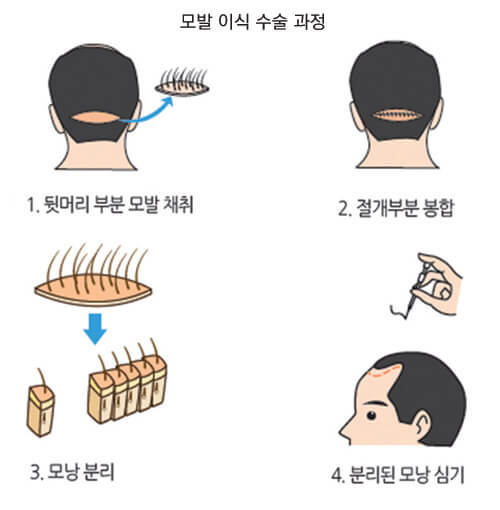 모발 이식 수술 과정

1. 뒷머리 부분 모발 채취

2. 절개부분 봉합

3. 모낭 분리

4. 분리된 모낭 심기