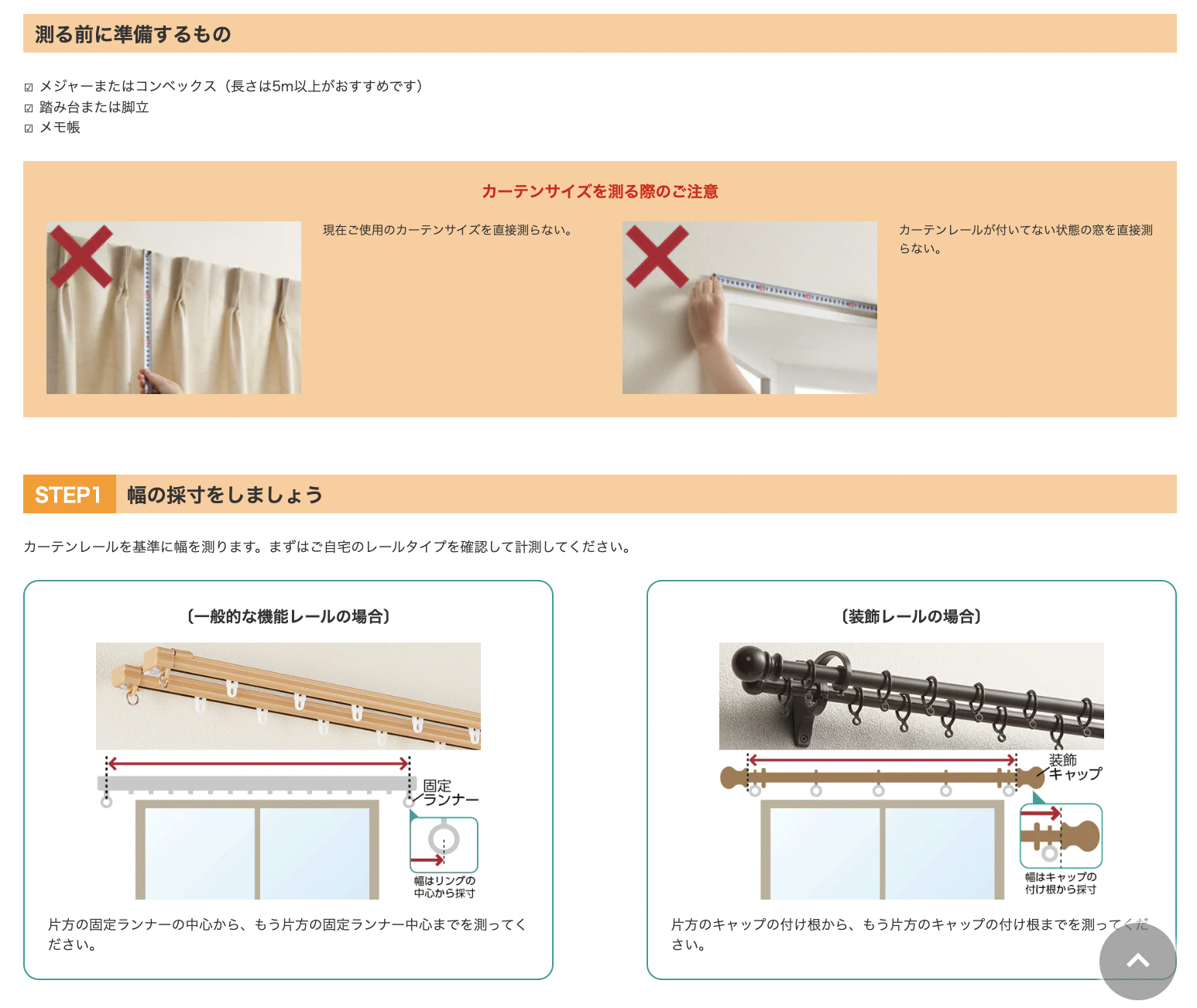 測る前に準備するもの

☑ メジャーまたはコンベックス（長さは5m以上がおすすめです）
☑ 踏み台または脚立
☑ メモ帳

カーテンサイズを測る際のご注意

現在ご使用のカーテンサイズを直接測らない。

カーテンレールが付いてない状態の窓を直接測らない。

STEP1 幅の採寸をしましょう

カーテンレールを基準に幅を測ります。まずはご自宅のレールタイプを確認して計測してください。

〔一般的な機能レールの場合〕

固定ランナー

幅はリングの中心から採寸

片方の固定ランナーの中心から、もう片方の固定ランナー中心までを測ってください。

〔装飾レールの場合〕

装飾キャップ

幅はキャップの付け根から採寸

片方のキャップの付け根から、もう片方のキャップの付け根までを測ってください。