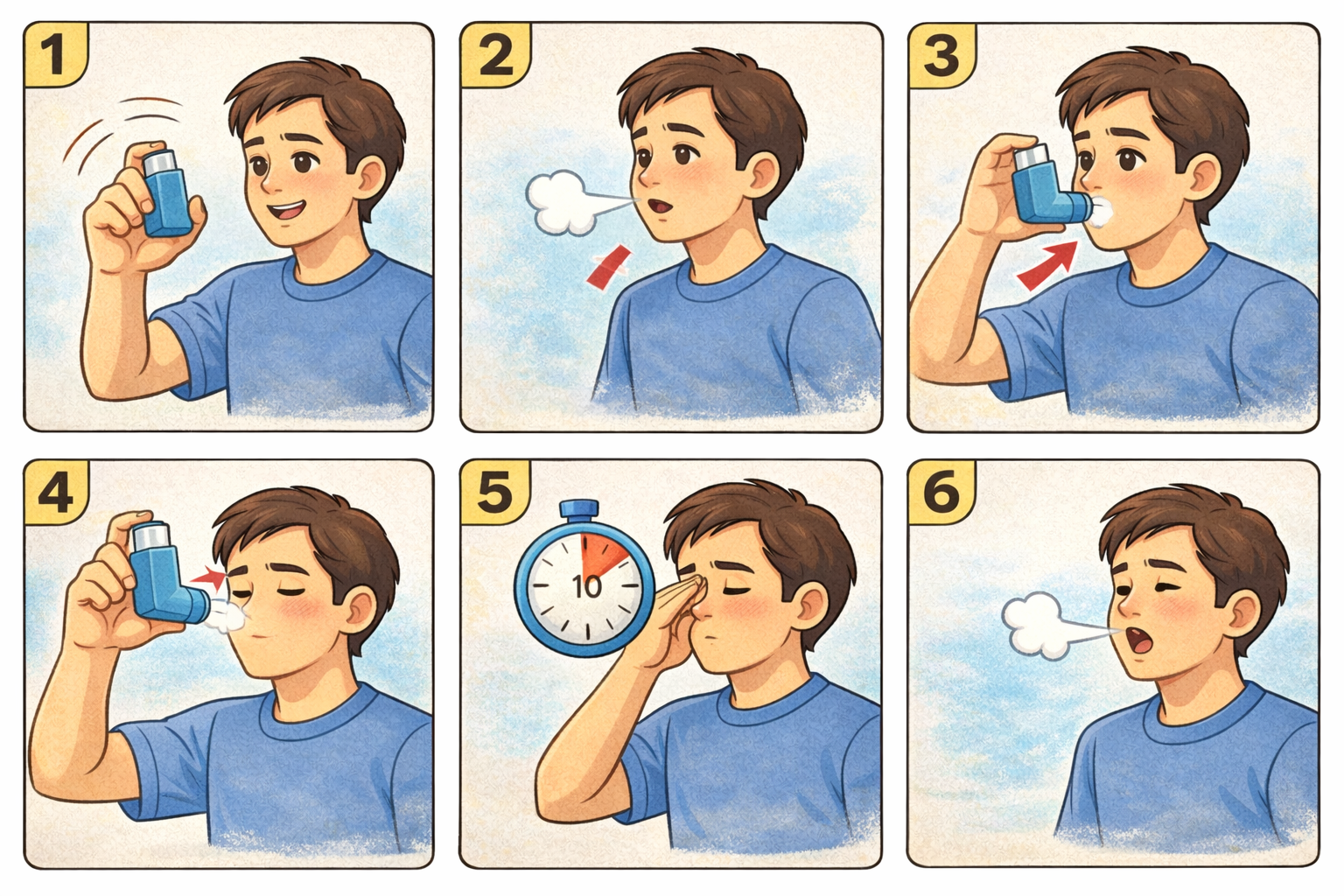 1

2

3

4

5

10

6