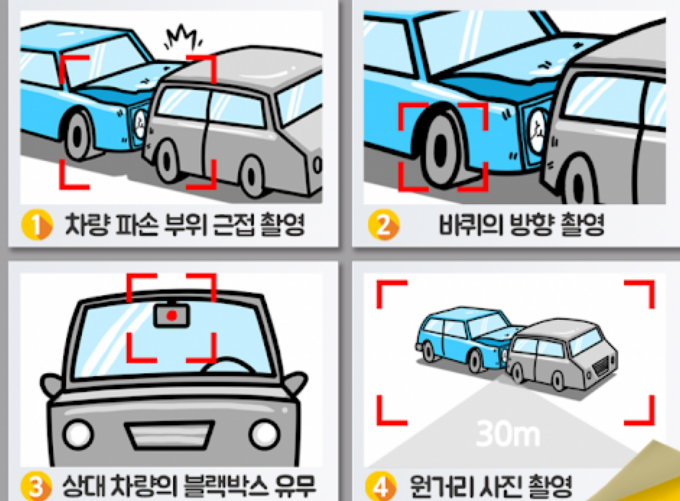 1 차량 파손 부위 근접 촬영

2 바퀴의 방향 촬영

3 상대 차량의 블랙박스 유무

30m

4 원거리 사진 촬영