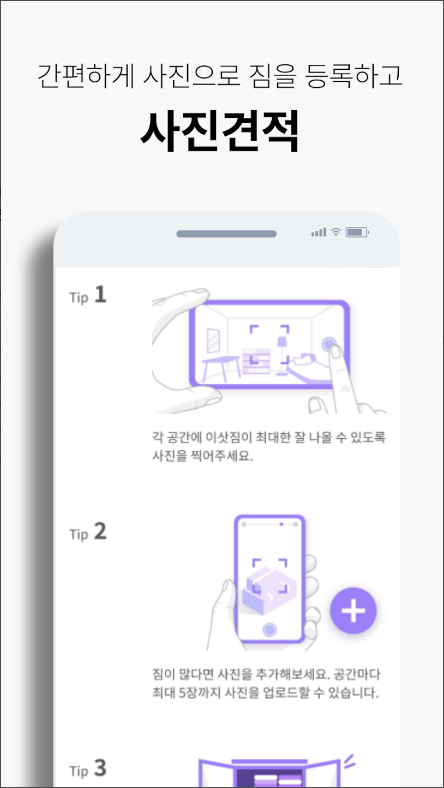 간편하게 사진으로 짐을 등록하고

사진견적

Tip 1

각 공간에 이삿짐이 최대한 잘 나올 수 있도록 사진을 찍어주세요.

Tip 2

짐이 많다면 사진을 추가해보세요. 공간마다 최대 5장까지 사진을 업로드할 수 있습니다.

Tip 3