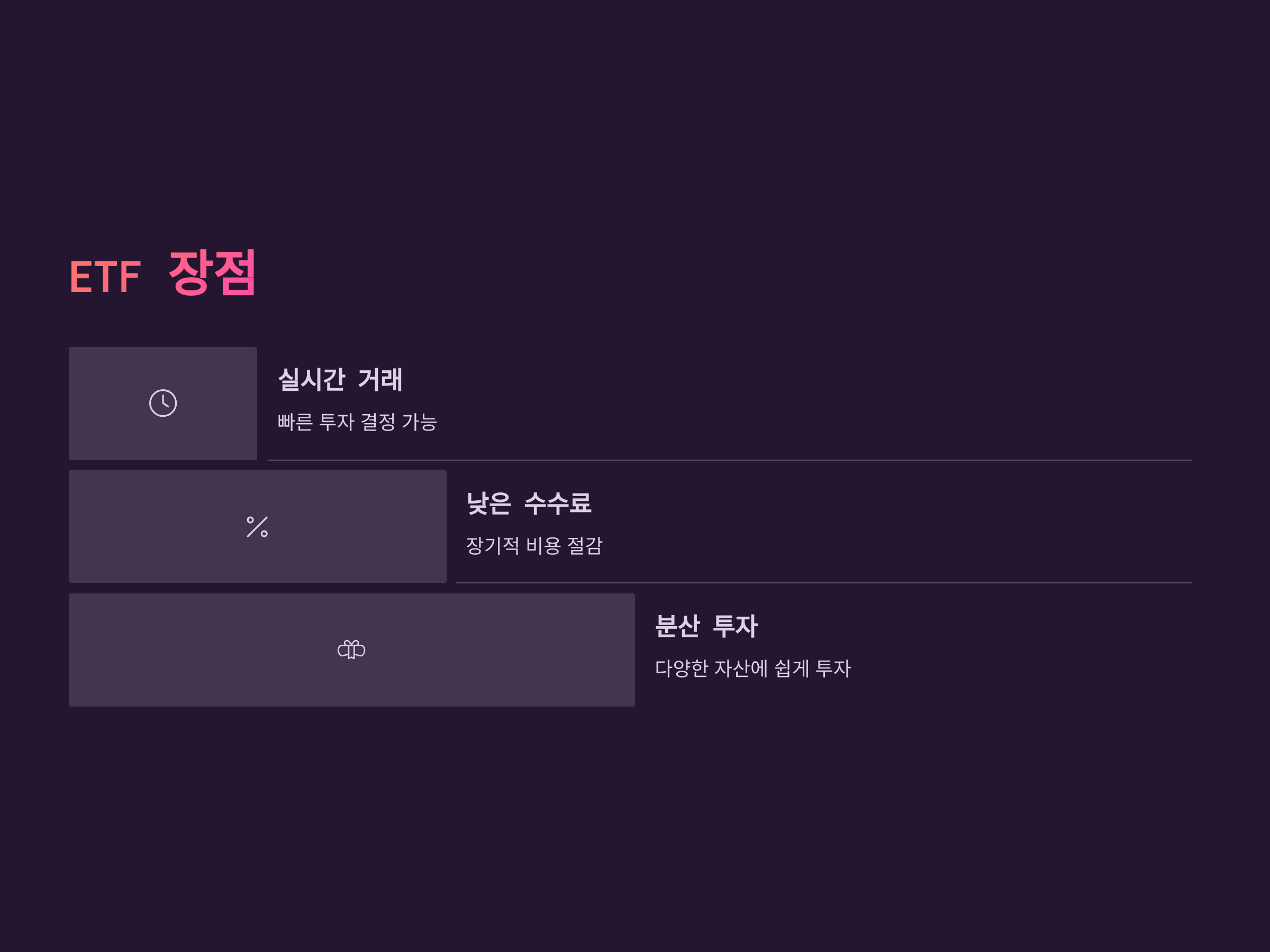 ETF 장점

실시간 거래

빠른 투자 결정 가능

낮은 수수료

장기적 비용 절감

분산 투자

다양한 자산에 쉽게 투자