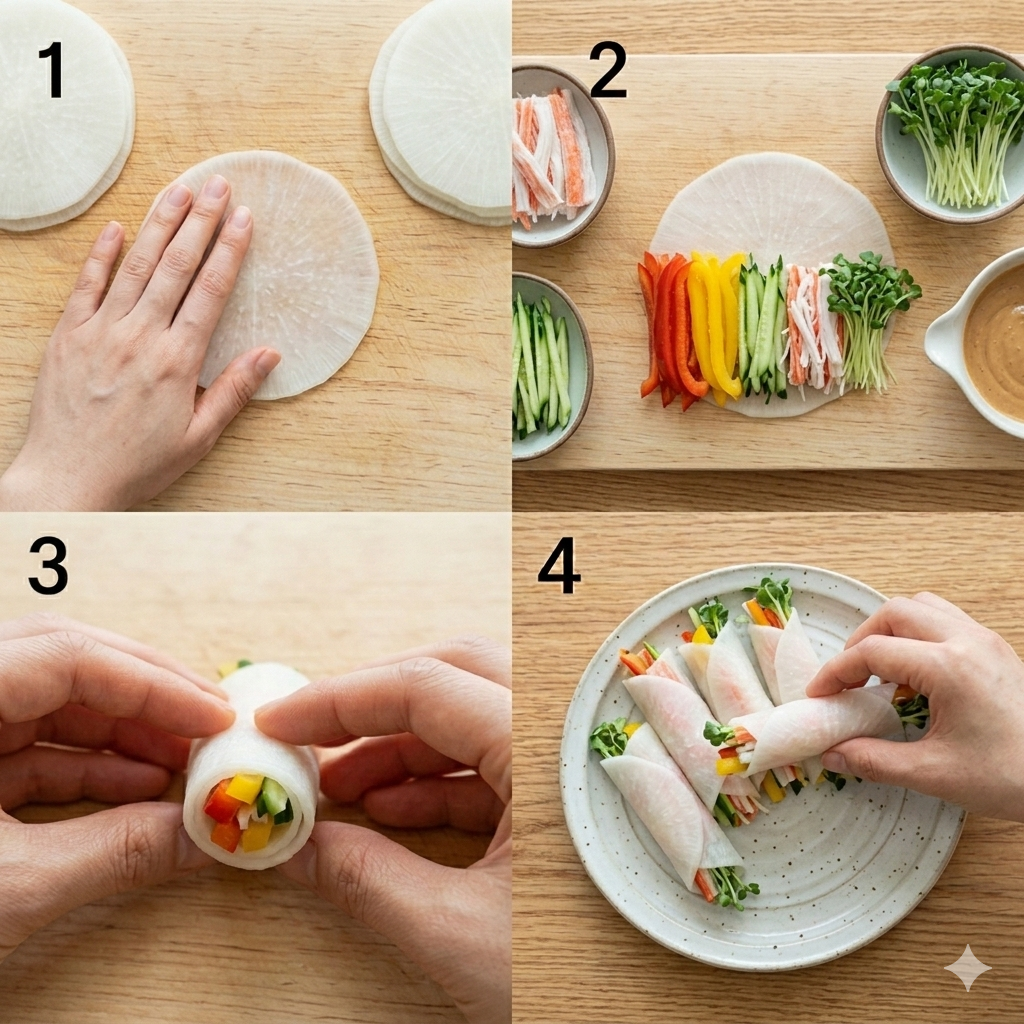 1

2

3

4