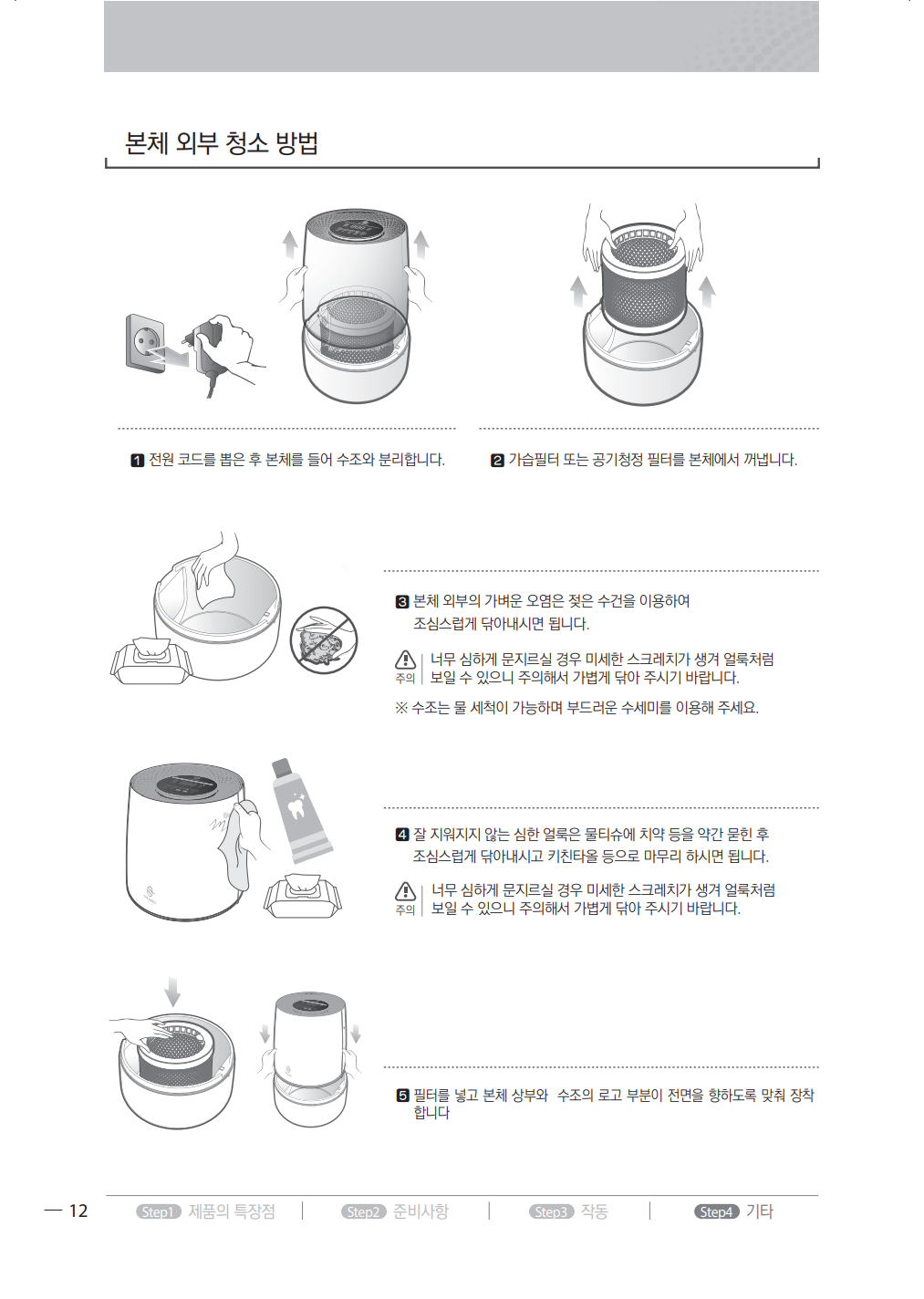 본체 외부 청소 방법

1 전원 코드를 뽑은 후 본체를 들어 수조와 분리합니다.

2 가습필터 또는 공기청정 필터를 본체에서 꺼냅니다.

3 본체 외부의 가벼운 오염은 젖은 수건을 이용하여 조심스럽게 닦아내시면 됩니다.

주의 너무 심하게 문지르실 경우 미세한 스크레치가 생겨 얼룩처럼 보일 수 있으니 주의해서 가볍게 닦아 주시기 바랍니다.

※ 수조는 물 세척이 가능하며 부드러운 수세미를 이용해 주세요.

4 잘 지워지지 않는 심한 얼룩은 물티슈에 치약 등을 약간 묻힌 후 조심스럽게 닦아내시고 키친타올 등으로 마무리 하시면 됩니다.

주의 너무 심하게 문지르실 경우 미세한 스크레치가 생겨 얼룩처럼 보일 수 있으니 주의해서 가볍게 닦아 주시기 바랍니다.

5 필터를 넣고 본체 상부와 수조의 로고 부분이 전면을 향하도록 맞춰 장착합니다

— 12 Step1 제품의 특장점 | Step2 준비사항 | Step3 작동 | Step4 기타