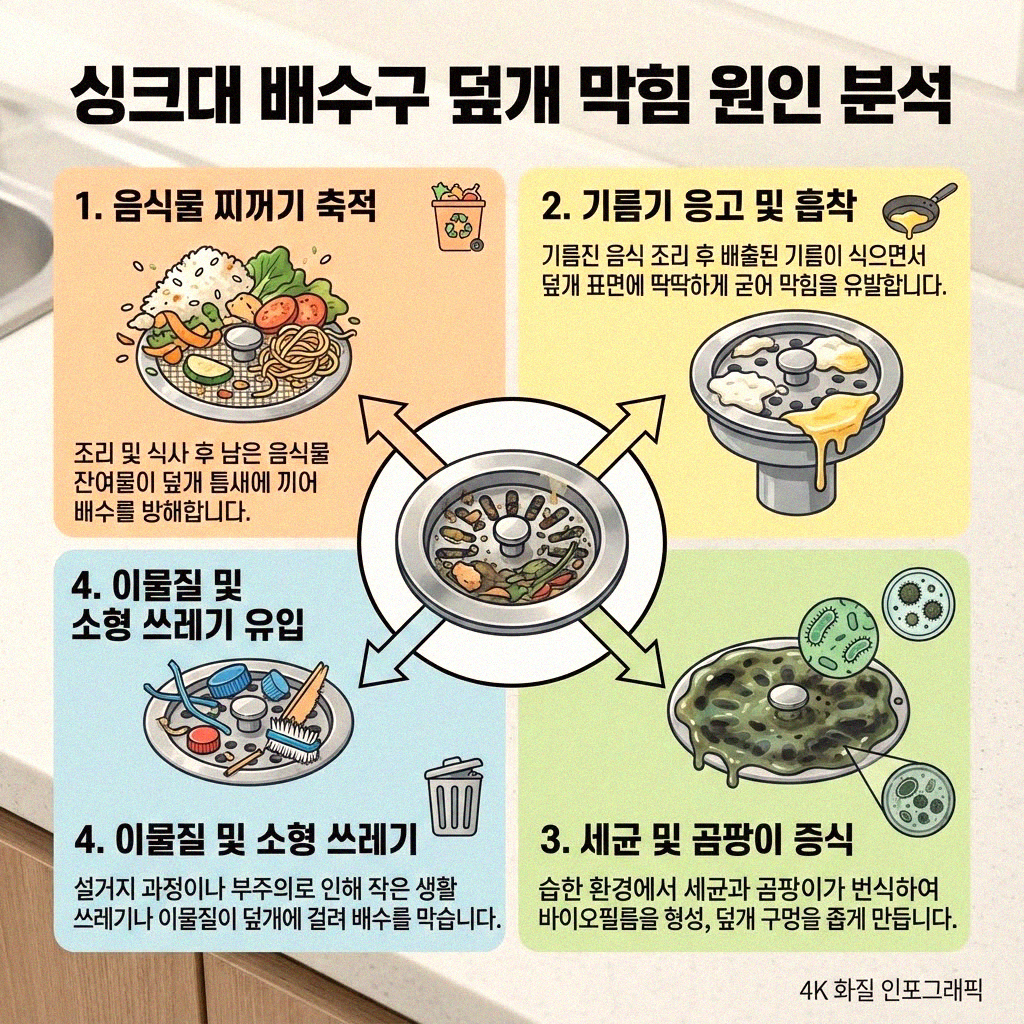 싱크대 배수구 덮개 막힘 원인 분석

1. 음식물 찌꺼기 축적

조리 및 식사 후 남은 음식물 잔여물이 덮개 틈새에 끼어 배수를 방해합니다.

2. 기름기 응고 및 흡착

기름진 음식 조리 후 배출된 기름이 식으면서 덮개 표면에 딱딱하게 굳어 막힘을 유발합니다.

4. 이물질 및 소형 쓰레기 유입

4. 이물질 및 소형 쓰레기

설거지 과정이나 부주의로 인해 작은 생활 쓰레기나 이물질이 덮개에 걸려 배수를 막습니다.

3. 세균 및 곰팡이 증식

습한 환경에서 세균과 곰팡이가 번식하여 바이오필름을 형성, 덮개 구멍을 좁게 만듭니다.

4K 화질 인포그래픽