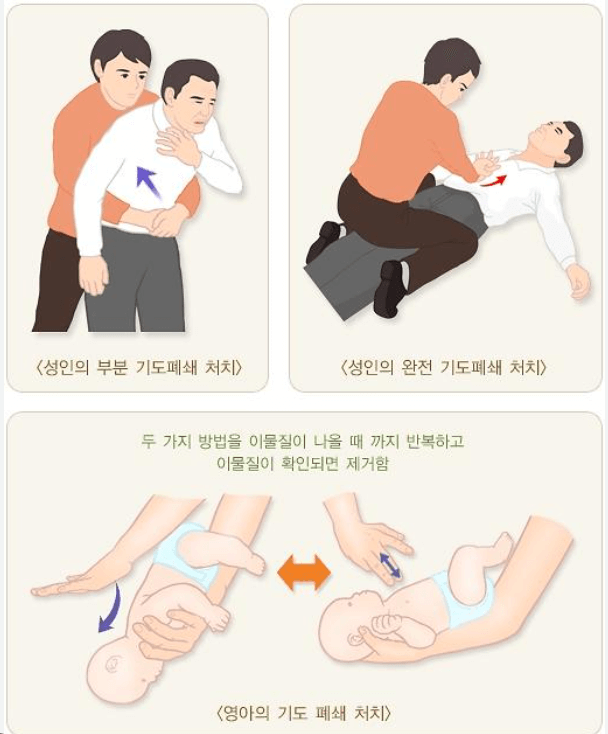 〈성인의 부분 기도폐쇄 처치〉

〈성인의 완전 기도폐쇄 처치〉

두 가지 방법을 이물질이 나올 때 까지 반복하고 이물질이 확인되면 제거함

〈영아의 기도 폐쇄 처치〉