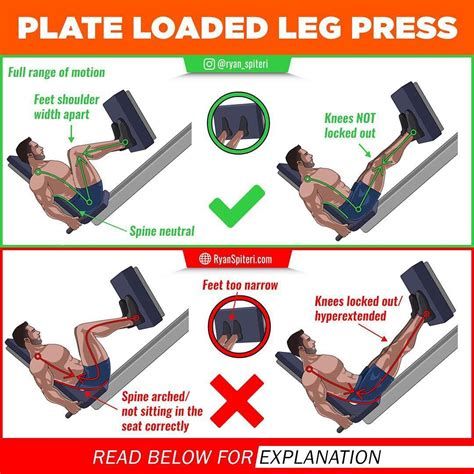 PLATE LOADED LEG PRESS

@ryan_spiteri

Full range of motion

Feet shoulder width apart

Knees NOT locked out

Spine neutral

RyanSpiteri.com

Feet too narrow

Knees locked out/ hyperextended

Spine arched/ not sitting in the seat correctly

READ BELOW FOR EXPLANATION