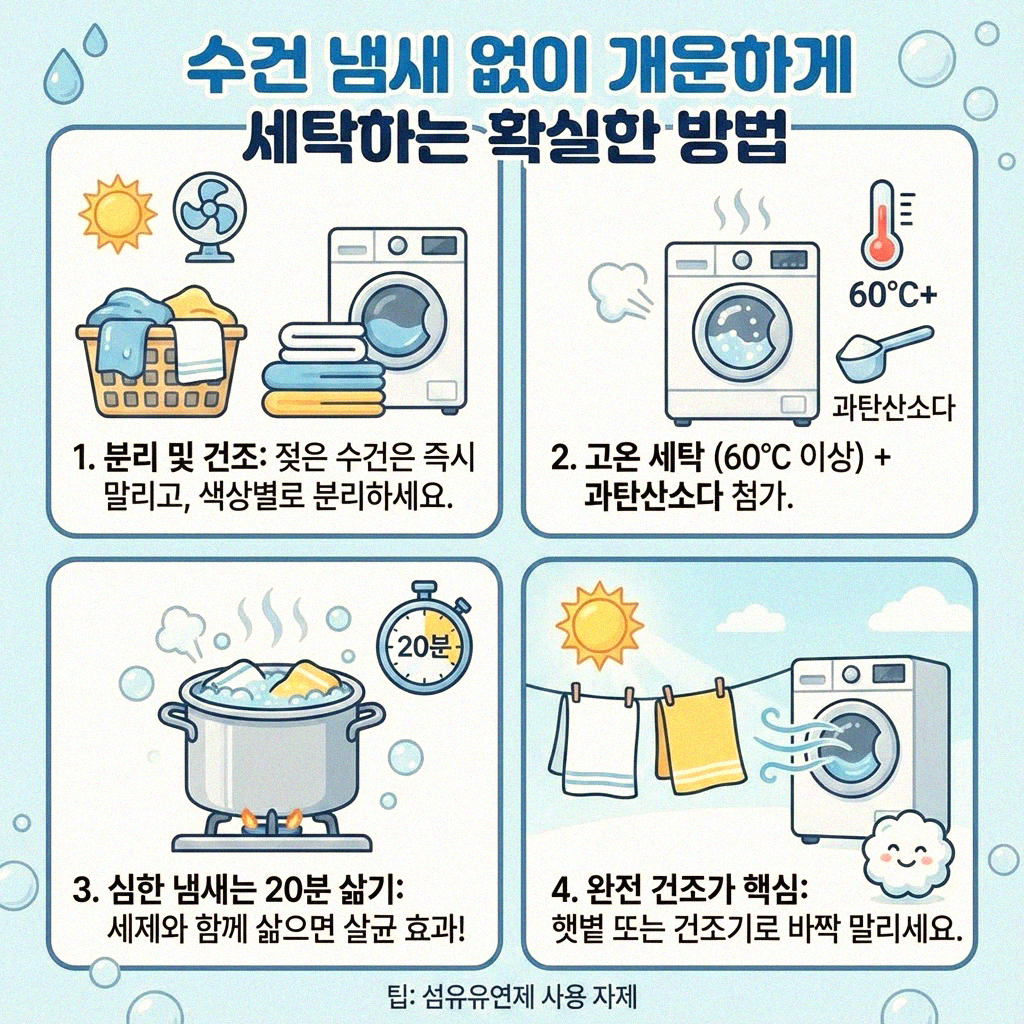 수건 냄새 없이 개운하게 세탁하는 확실한 방법

1. 분리 및 건조: 젖은 수건은 즉시 말리고, 색상별로 분리하세요.

60°C+

과탄산소다

2. 고온 세탁 (60℃ 이상) + 과탄산소다 첨가.

20분

3. 심한 냄새는 20분 삶기: 세제와 함께 삶으면 살균 효과!

4. 완전 건조가 핵심: 햇볕 또는 건조기로 바짝 말리세요.

팁: 섬유유연제 사용 자제