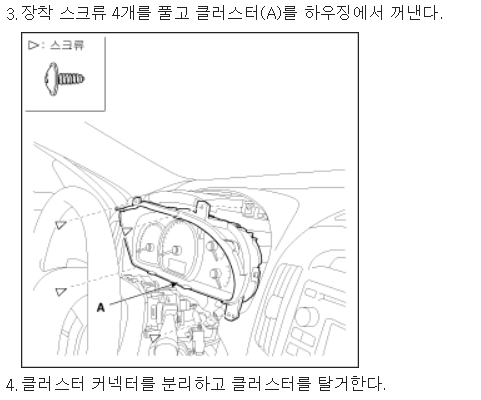 3. 장착 스크류 4개를 풀고 클러스터(A)를 하우징에서 꺼낸다.

▷: 스크류

A

4. 클러스터 커넥터를 분리하고 클러스터를 탈거한다.