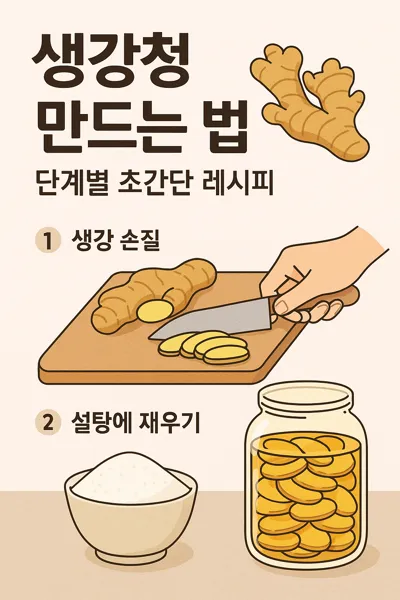 생강청
만드는 법

단계별 초간단 레시피

1 생강 손질

2 설탕에 재우기