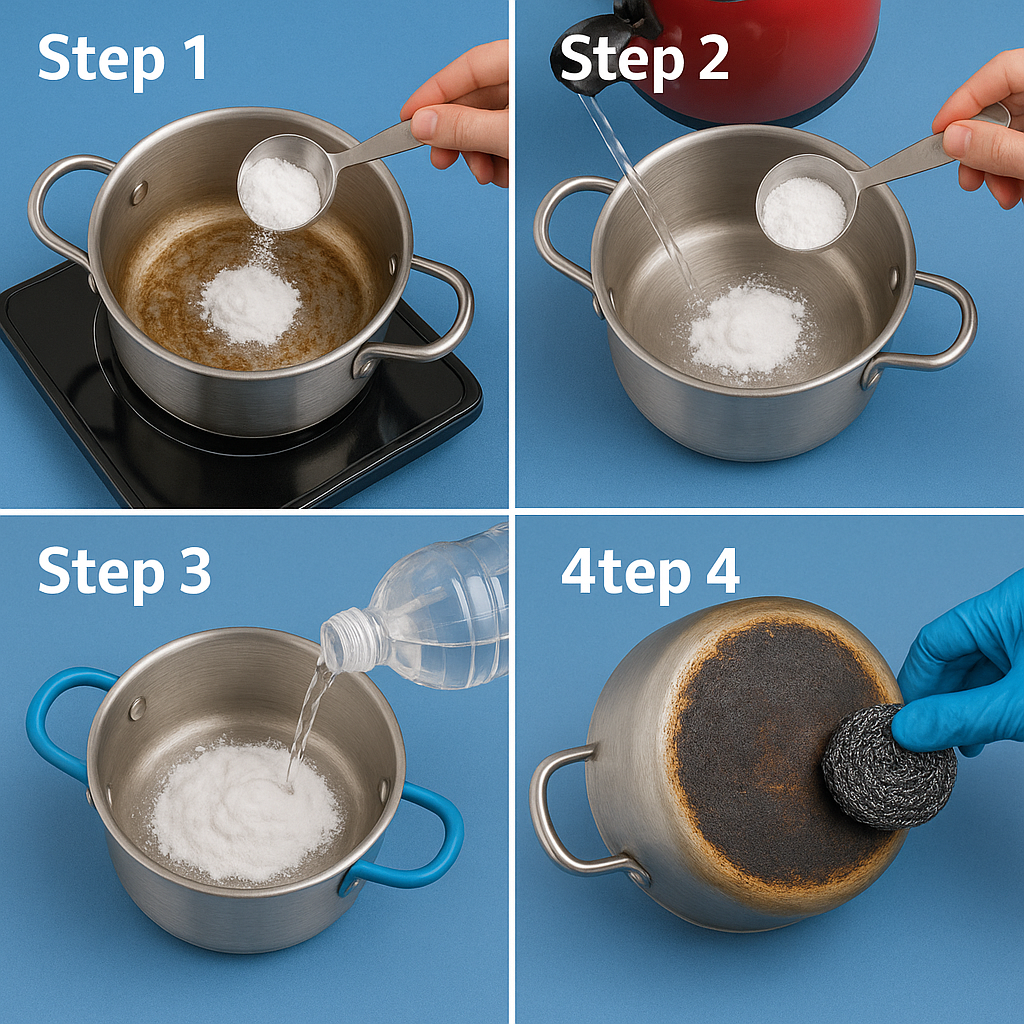 Step 1

Step 2

Step 3

4tep 4