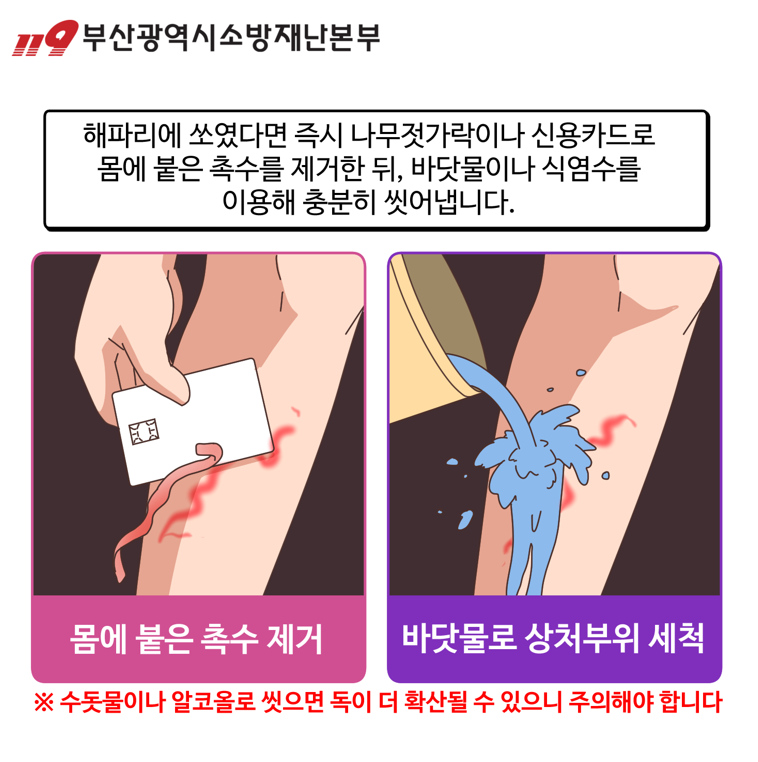 119 부산광역시소방재난본부

해파리에 쏘였다면 즉시 나무젓가락이나 신용카드로 몸에 붙은 촉수를 제거한 뒤, 바닷물이나 식염수를 이용해 충분히 씻어냅니다.

몸에 붙은 촉수 제거

바닷물로 상처부위 세척

※ 수돗물이나 알코올로 씻으면 독이 더 확산될 수 있으니 주의해야 합니다