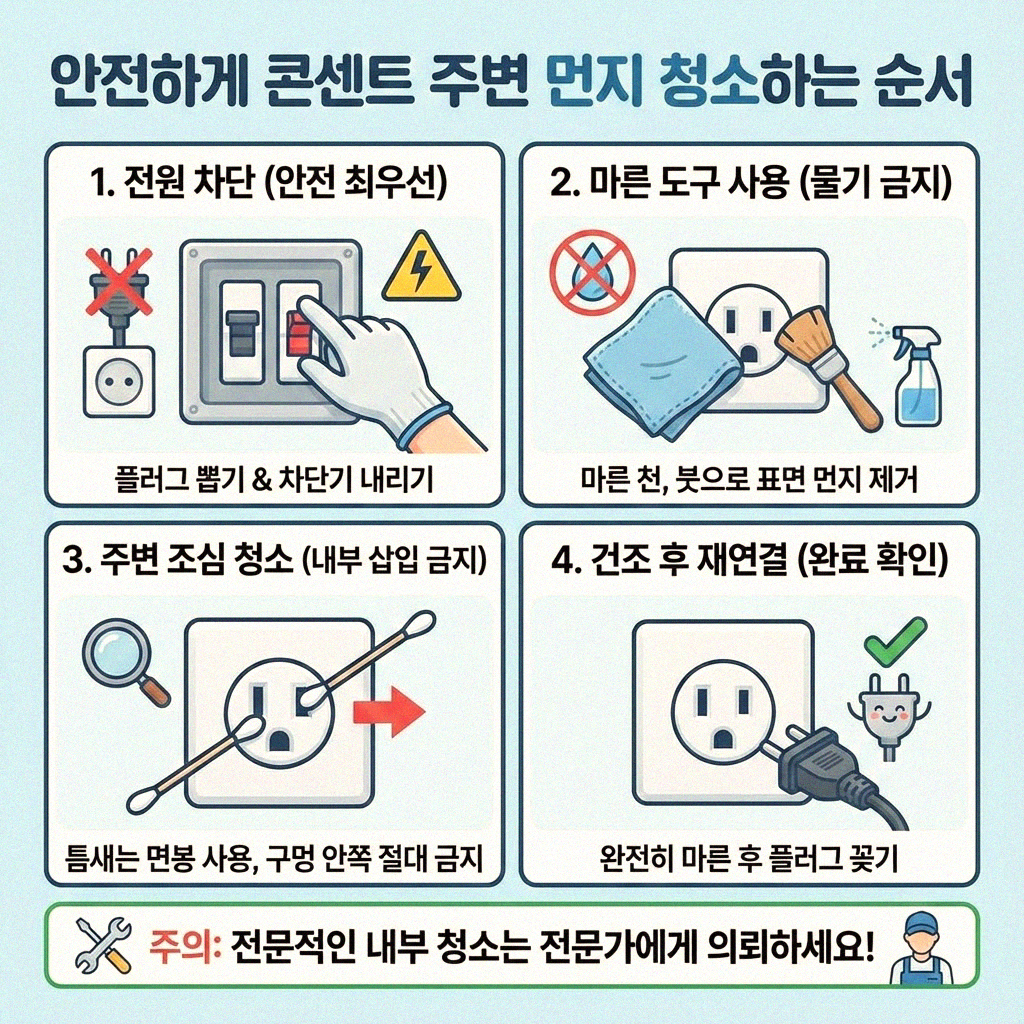 안전하게 콘센트 주변 먼지 청소하는 순서

1. 전원 차단 (안전 최우선)

플러그 뽑기 & 차단기 내리기

2. 마른 도구 사용 (물기 금지)

마른 천, 붓으로 표면 먼지 제거

3. 주변 조심 청소 (내부 삽입 금지)

틈새는 면봉 사용, 구멍 안쪽 절대 금지

4. 건조 후 재연결 (완료 확인)

완전히 마른 후 플러그 꽂기

주의: 전문적인 내부 청소는 전문가에게 의뢰하세요!