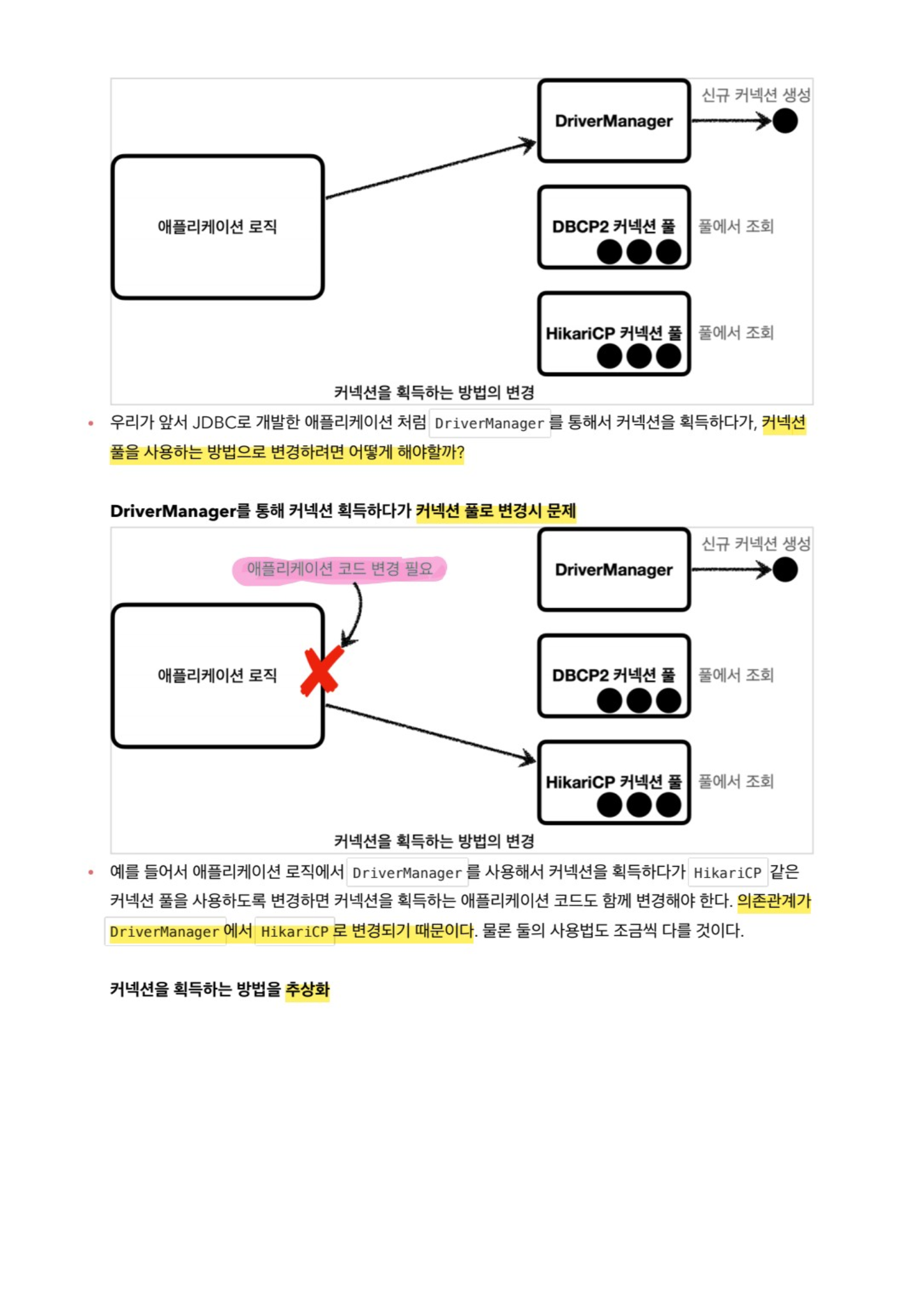 애플리케이션 로직

DriverManager

신규 커넥션 생성

DBCP2 커넥션 풀

풀에서 조회

HikariCP 커넥션 풀

풀에서 조회

커넥션을 획득하는 방법의 변경

• 우리가 앞서 JDBC로 개발한 애플리케이션 처럼 DriverManager 를 통해서 커넥션을 획득하다가, 커넥션 풀을 사용하는 방법으로 변경하려면 어떻게 해야할까?

DriverManager를 통해 커넥션 획득하다가 커넥션 풀로 변경시 문제

애플리케이션 코드 변경 필요

애플리케이션 로직

DriverManager

신규 커넥션 생성

DBCP2 커넥션 풀

풀에서 조회

HikariCP 커넥션 풀

풀에서 조회

커넥션을 획득하는 방법의 변경

• 예를 들어서 애플리케이션 로직에서 DriverManager 를 사용해서 커넥션을 획득하다가 HikariCP 같은 커넥션 풀을 사용하도록 변경하면 커넥션을 획득하는 애플리케이션 코드도 함께 변경해야 한다. 의존관계가 DriverManager 에서 HikariCP 로 변경되기 때문이다. 물론 둘의 사용법도 조금씩 다를 것이다.

커넥션을 획득하는 방법을 추상화