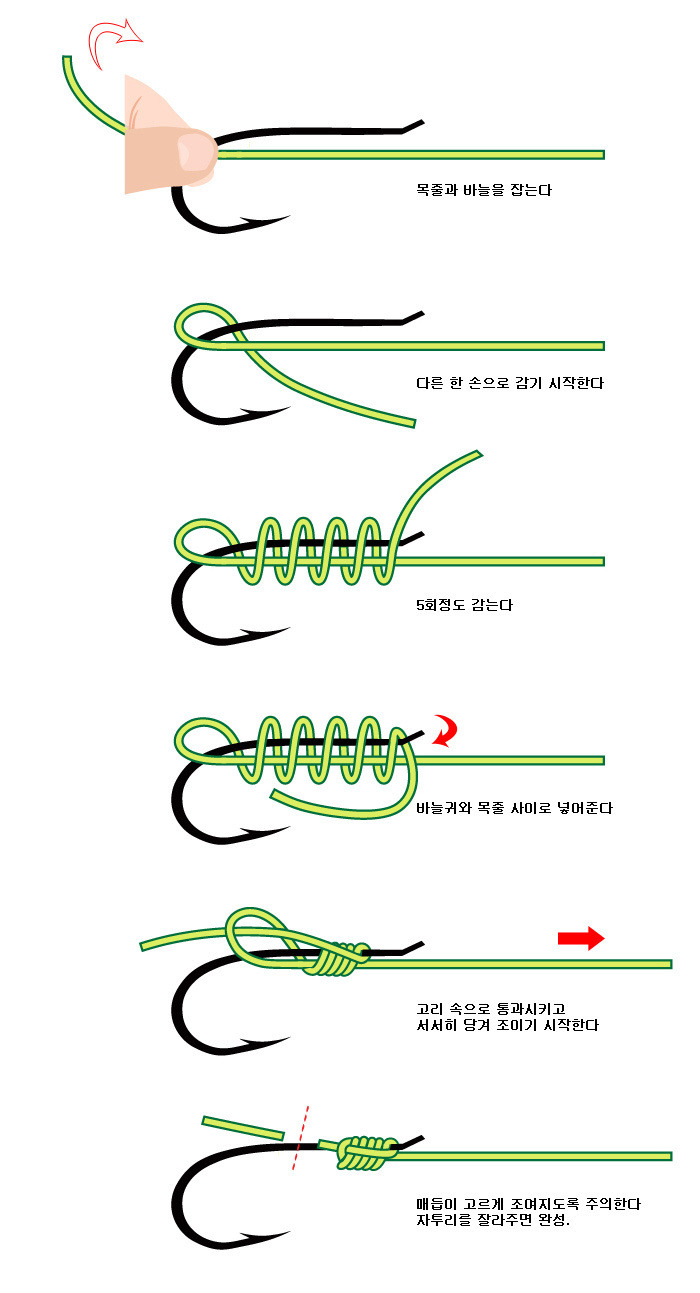 목줄과 바늘을 잡는다

다른 한 손으로 감기 시작한다

5회정도 감는다

바늘귀와 목줄 사이로 넣어준다

고리 속으로 통과시키고
서서히 당겨 조이기 시작한다

매듭이 고르게 조여지도록 주의한다
자투리를 잘라주면 완성.