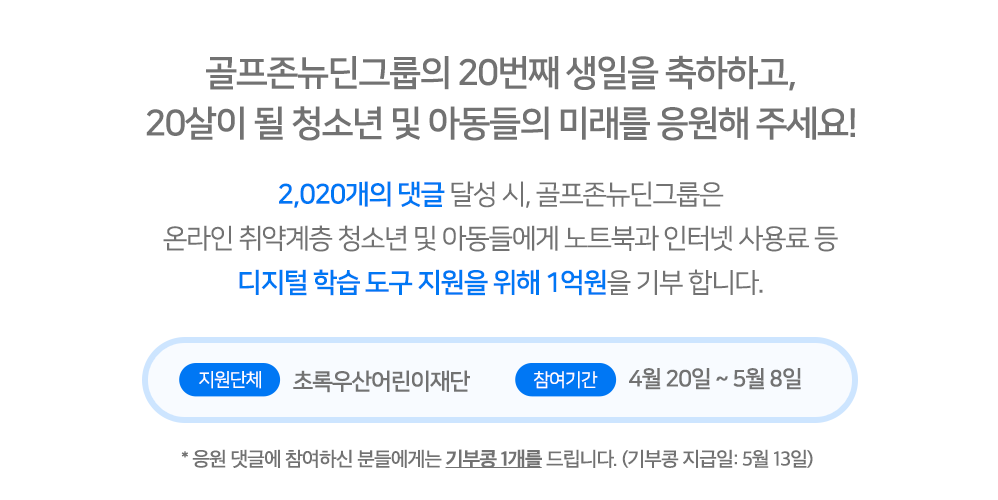 골프존뉴딘그룹의 20번째 생일을 축하하고,
20살이 될 청소년 및 아동들의 미래를 응원해 주세요!

2,020개의 댓글 달성 시, 골프존뉴딘그룹은
온라인 취약계층 청소년 및 아동들에게 노트북과 인터넷 사용료 등
디지털 학습 도구 지원을 위해 1억원을 기부 합니다.

지원단체 초록우산어린이재단 참여기간 4월 20일 ~ 5월 8일

* 응원 댓글에 참여하신 분들에게는 기부콩 1개를 드립니다. (기부콩 지급일: 5월 13일)