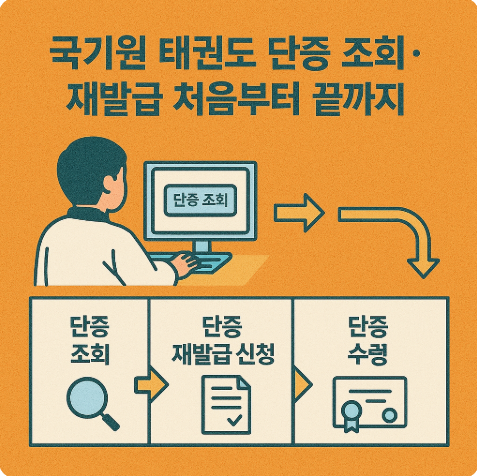 국기원 태권도 단증 조회·
재발급 처음부터 끝까지

단증 조회

단증
조회

단증
재발급 신청

단증
수령