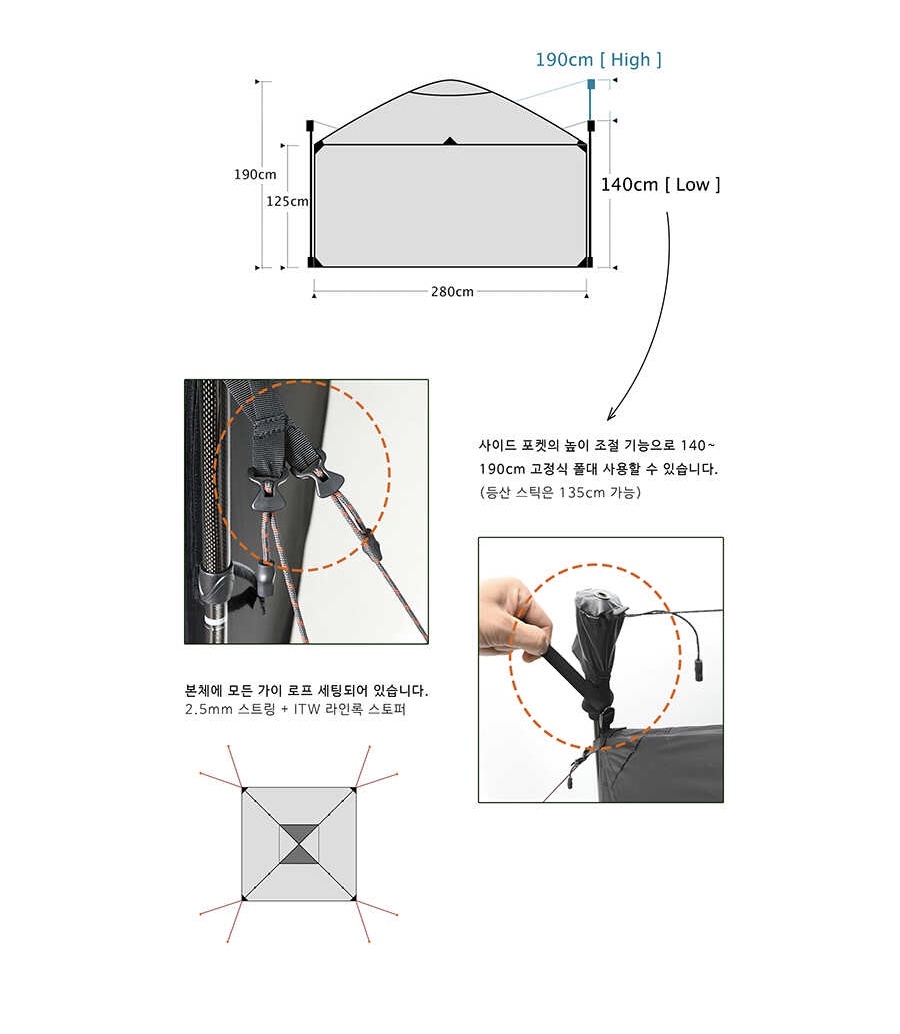 190cm [ High ]

190cm

125cm

140cm [ Low ]

280cm

사이드 포켓의 높이 조절 기능으로 140~ 190cm 고정식 폴대 사용할 수 있습니다.
(등산 스틱은 135cm 가능)

본체에 모든 가이 로프 세팅되어 있습니다.
2.5mm 스트링 + ITW 라인록 스토퍼