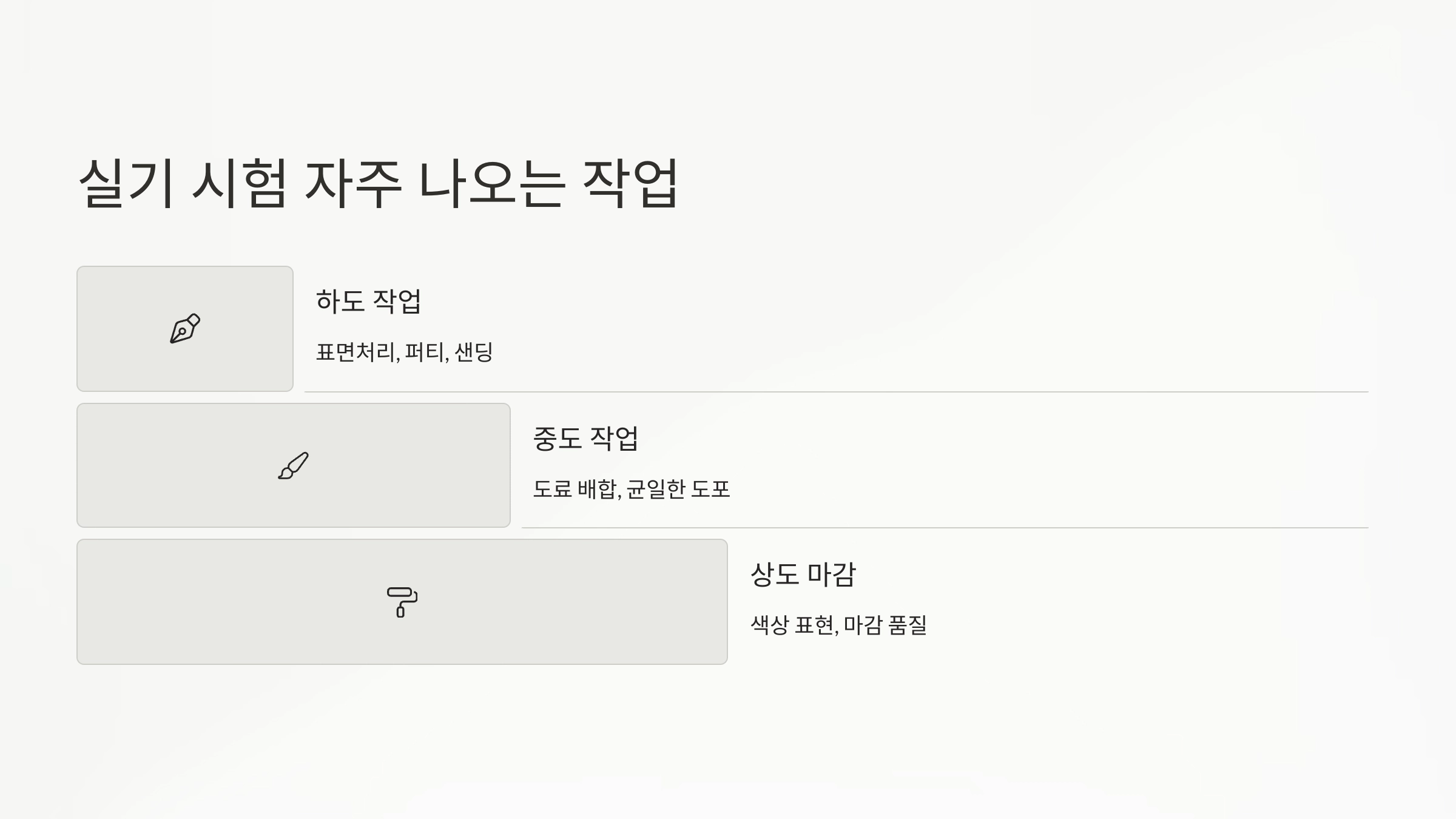 실기 시험 자주 나오는 작업

하도 작업

표면처리, 퍼티, 샌딩

중도 작업

도료 배합, 균일한 도포

상도 마감

색상 표현, 마감 품질