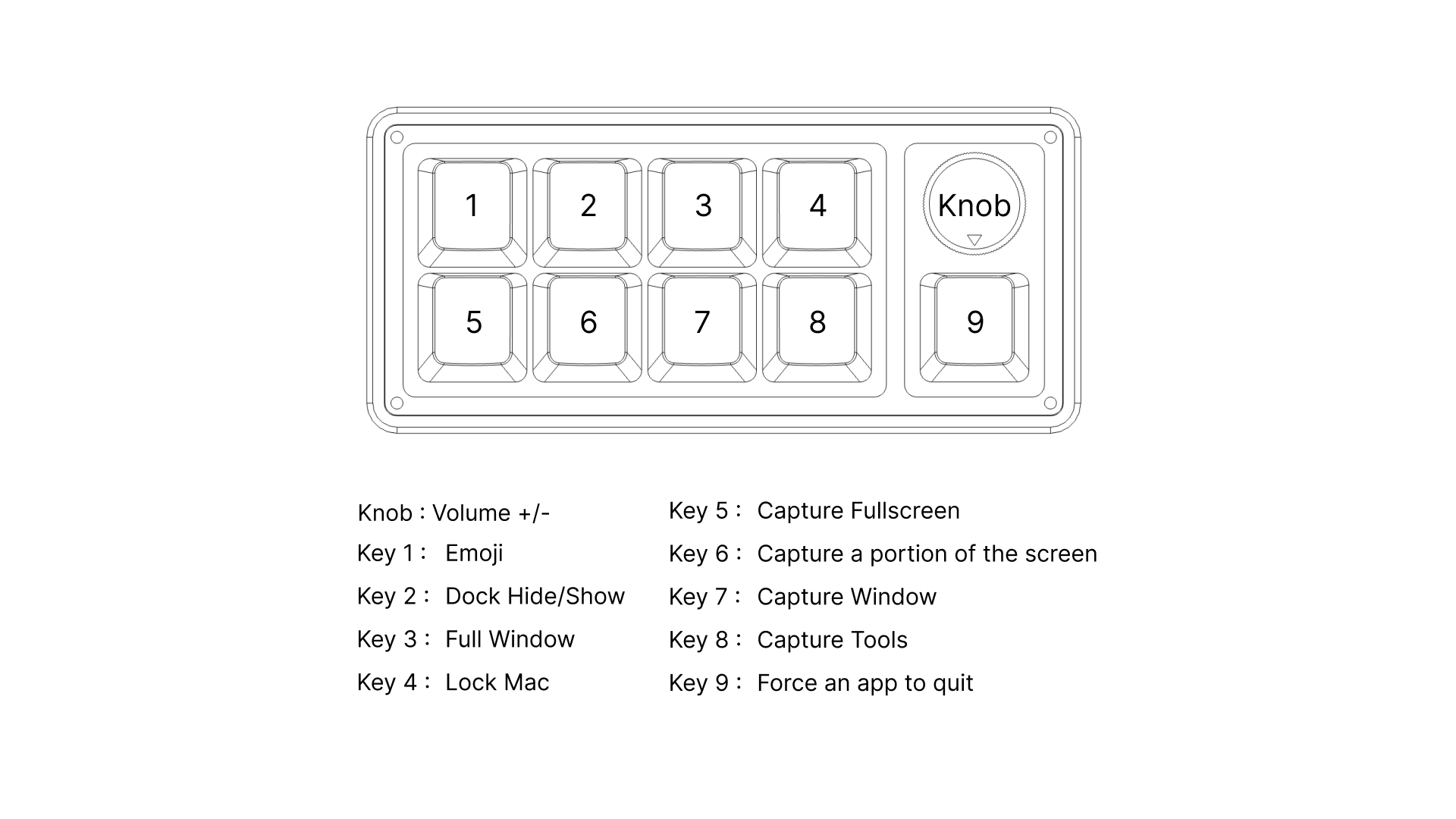 1
2
3
4
Knob
5
6
7
8
9

Knob : Volume +/-
Key 1 : Emoji
Key 2 : Dock Hide/Show
Key 3 : Full Window
Key 4 : Lock Mac

Key 5 : Capture Fullscreen
Key 6 : Capture a portion of the screen
Key 7 : Capture Window
Key 8 : Capture Tools
Key 9 : Force an app to quit