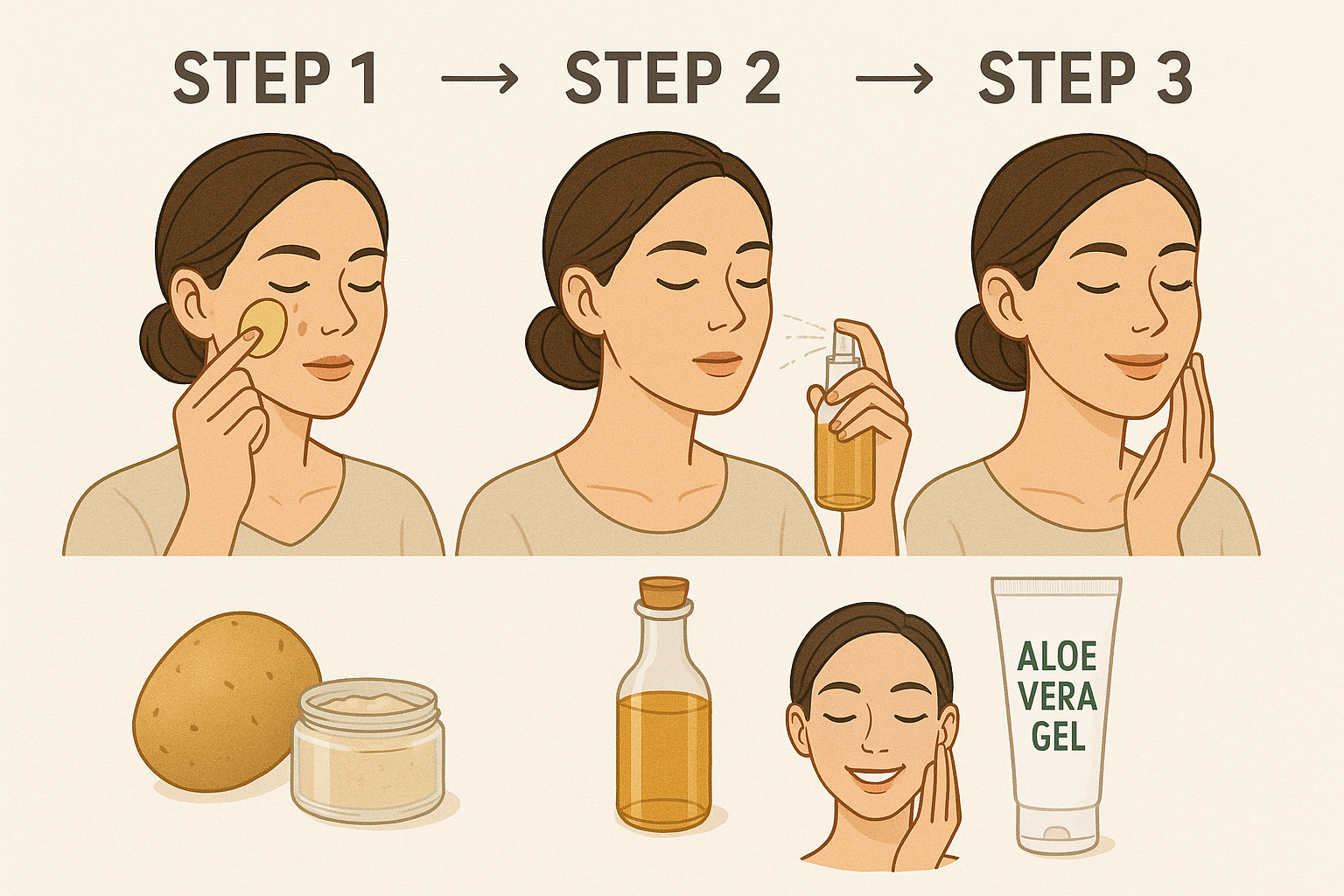 STEP 1 → STEP 2 → STEP 3

ALOE VERA GEL